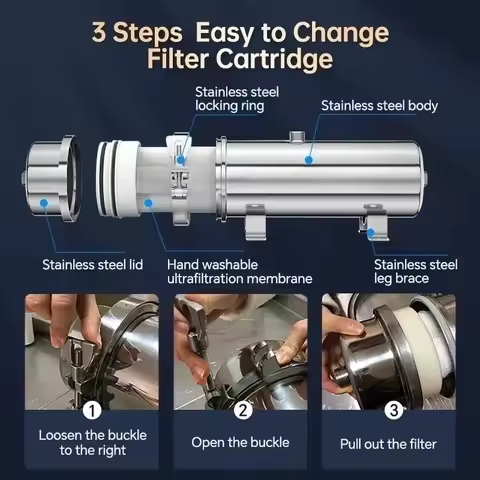 3 Steps Easy to Change Filter Cartridge

Stainless steel locking ring

Stainless steel body

Stainless steel lid

Hand washable ultrafiltration membrane

Stainless steel leg brace

1
Loosen the buckle to the right

2
Open the buckle

3
Pull out the filter