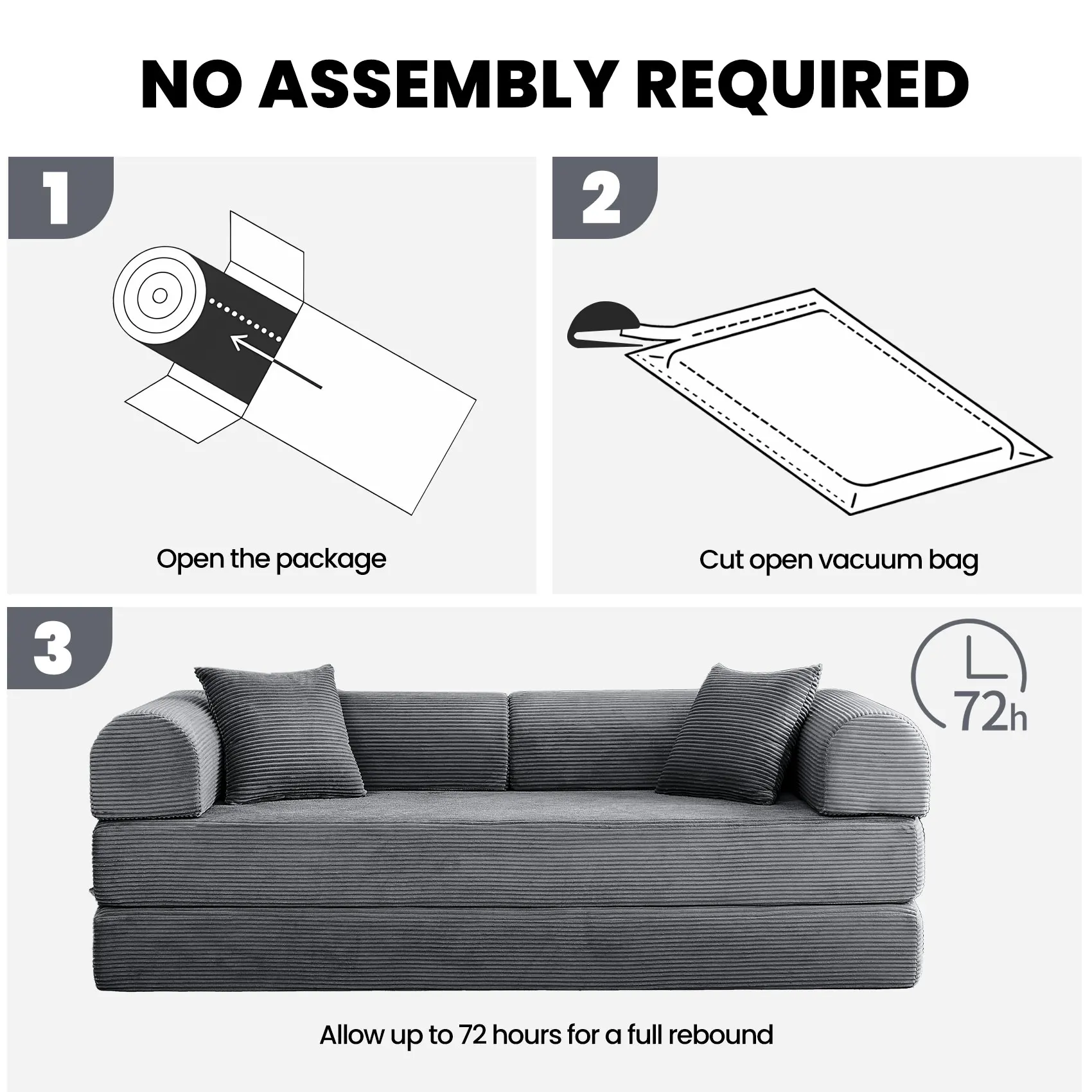 NO ASSEMBLY REQUIRED

1

Open the package

2

Cut open vacuum bag

3

72h

Allow up to 72 hours for a full rebound