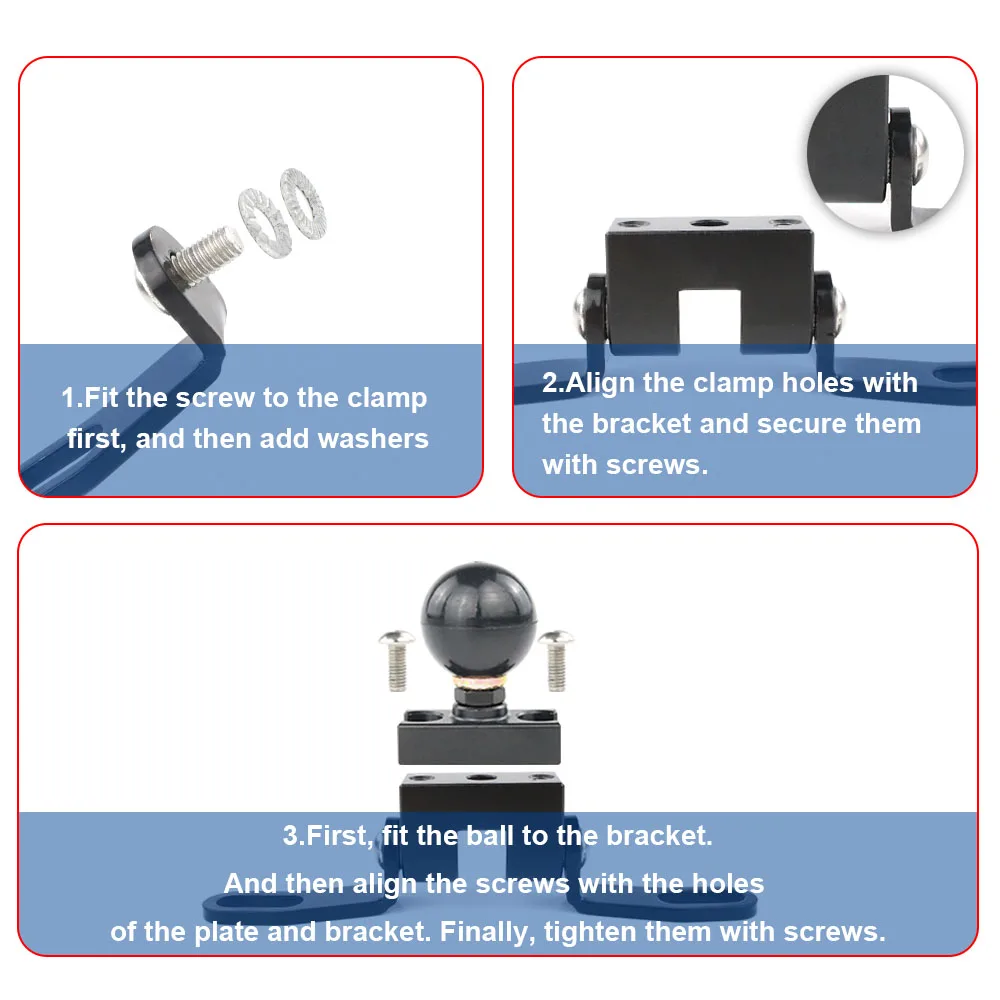 1.Fit the screw to the clamp first, and then add washers

2.Align the clamp holes with the bracket and secure them with screws.

3.First, fit the ball to the bracket.
And then align the screws with the holes of the plate and bracket. Finally, tighten them with screws.