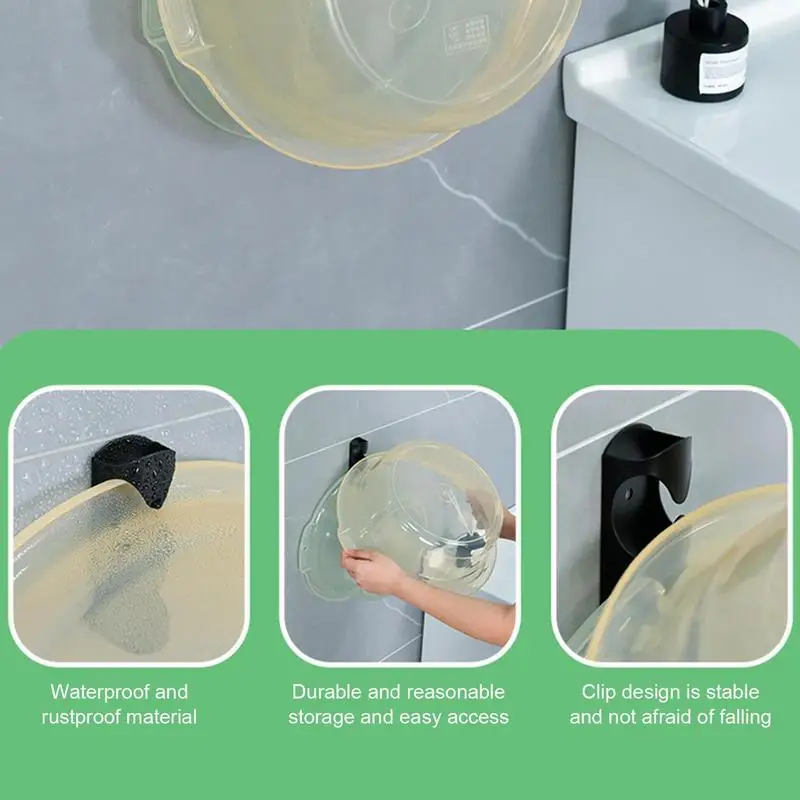 Waterproof and rustproof material

Durable and reasonable storage and easy access

Clip design is stable and not afraid of falling