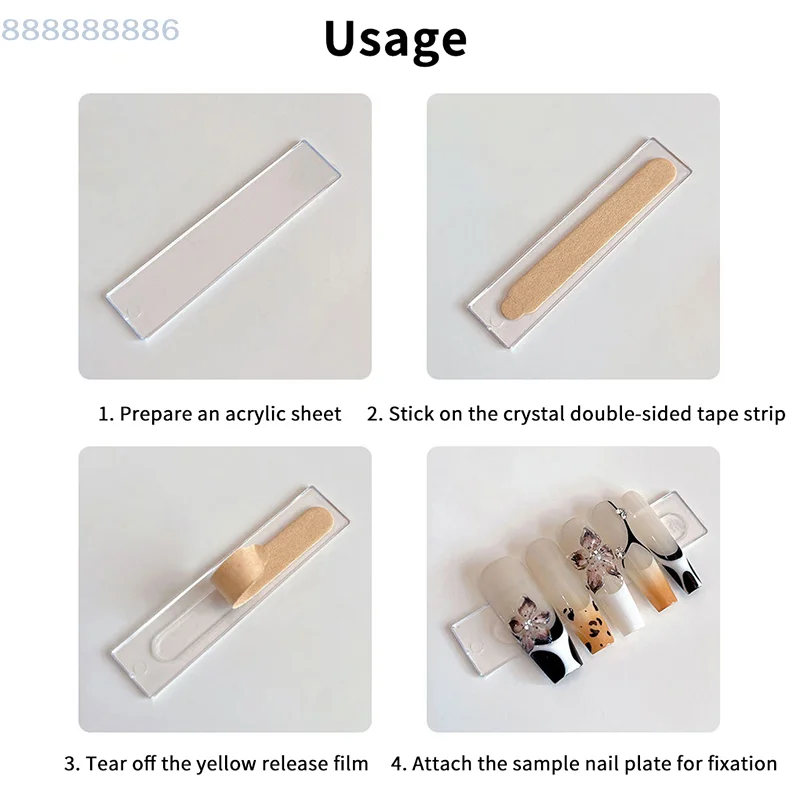 888888886

Usage

1. Prepare an acrylic sheet

2. Stick on the crystal double-sided tape strip

3. Tear off the yellow release film

4. Attach the sample nail plate for fixation