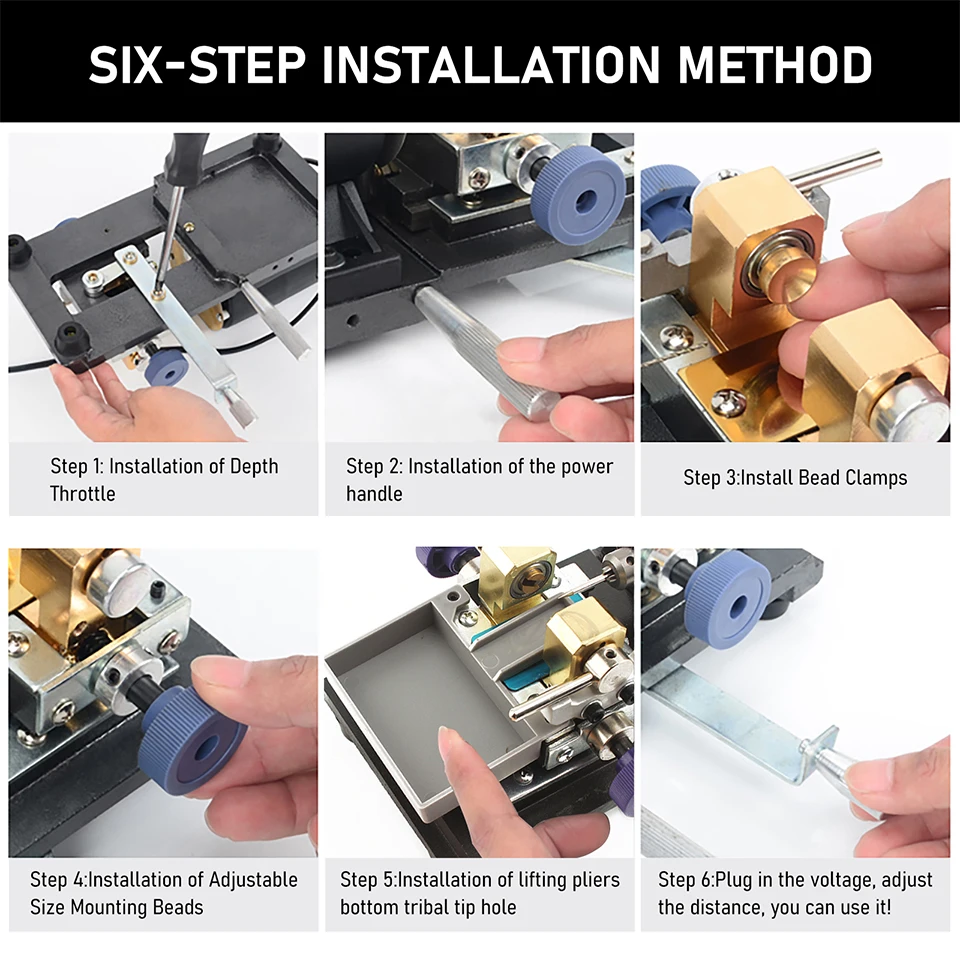 SIX-STEP INSTALLATION METHOD

Step 1: Installation of Depth Throttle

Step 2: Installation of the power handle

Step 3:Install Bead Clamps

Step 4:Installation of Adjustable Size Mounting Beads

Step 5:Installation of lifting pliers bottom tribal tip hole

Step 6:Plug in the voltage, adjust the distance, you can use it!