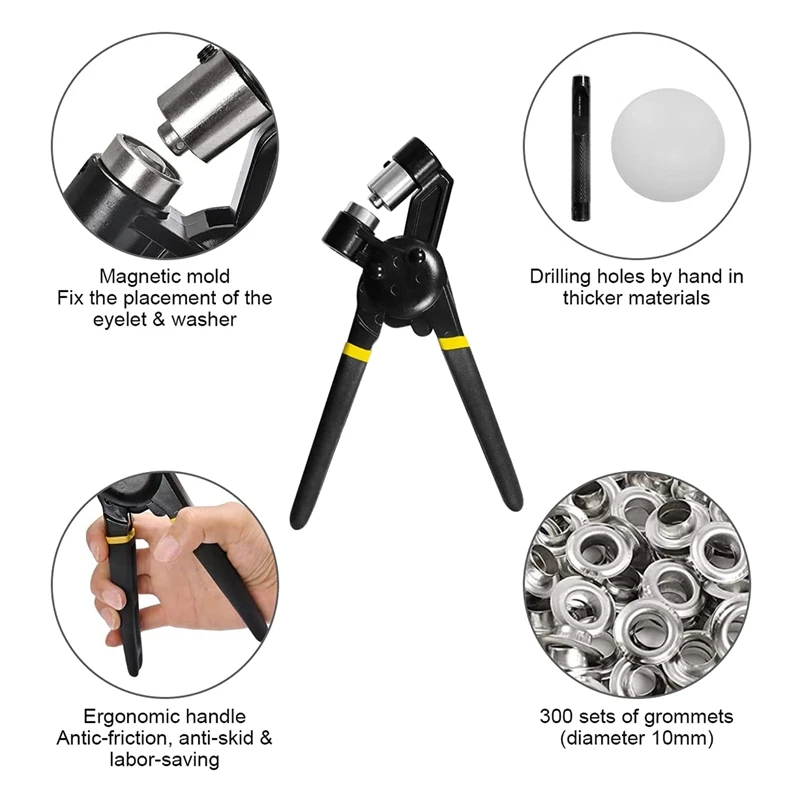 Magnetic mold
Fix the placement of the eyelet & washer

Drilling holes by hand in thicker materials

Ergonomic handle
Antic-friction, anti-skid & labor-saving

300 sets of grommets
(diameter 10mm)