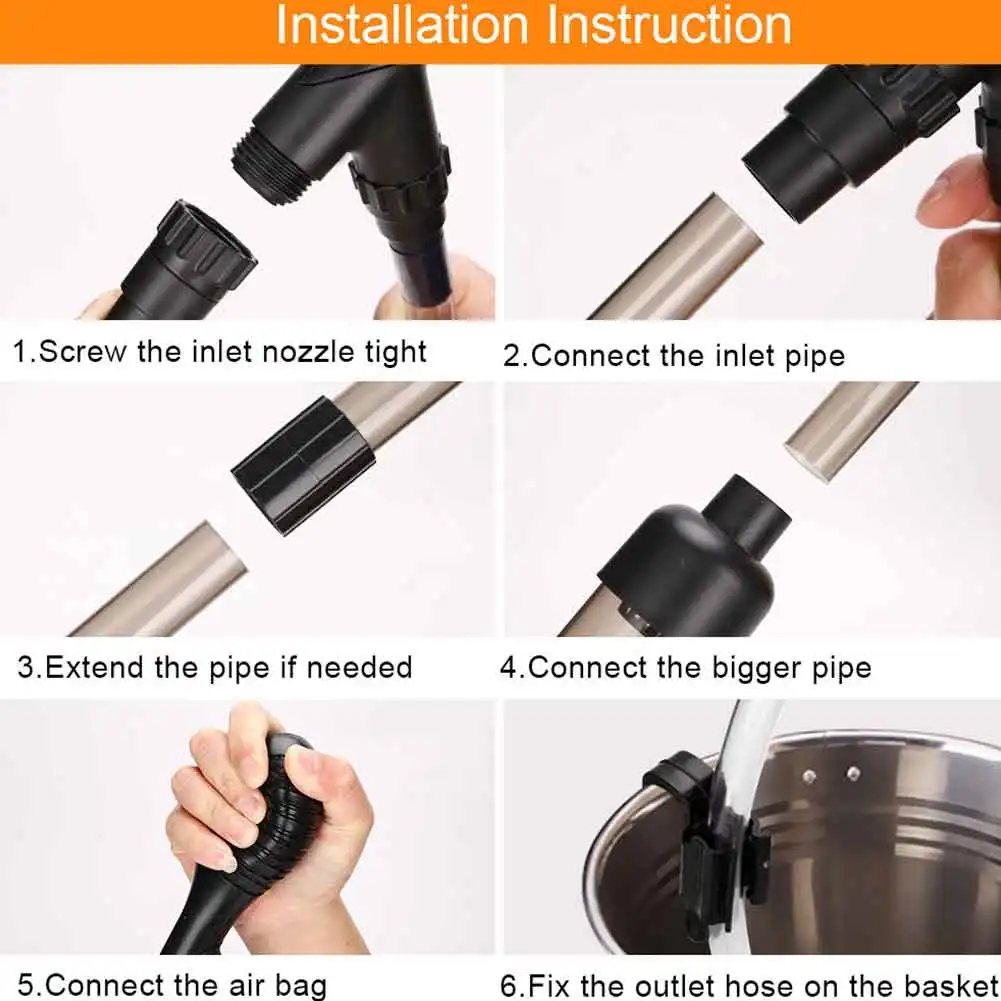 Installation Instruction

1.Screw the inlet nozzle tight

2.Connect the inlet pipe

3.Extend the pipe if needed

4.Connect the bigger pipe

5.Connect the air bag

6.Fix the outlet hose on the basket