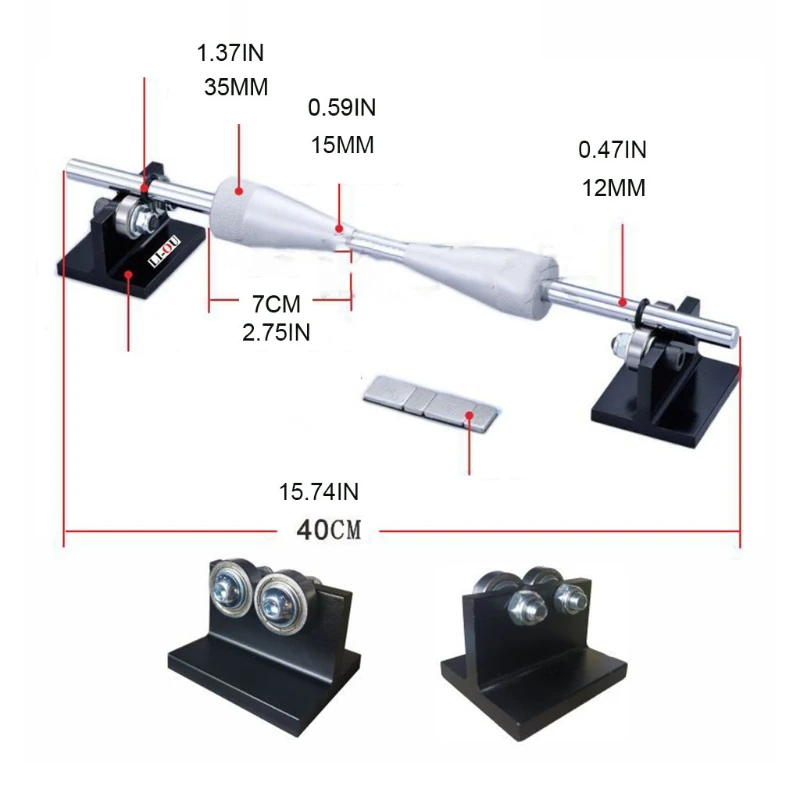 1.37IN
35MM

0.59IN
15MM

0.47IN
12MM

LI-OU

7CM
2.75IN

15.74IN
40CM