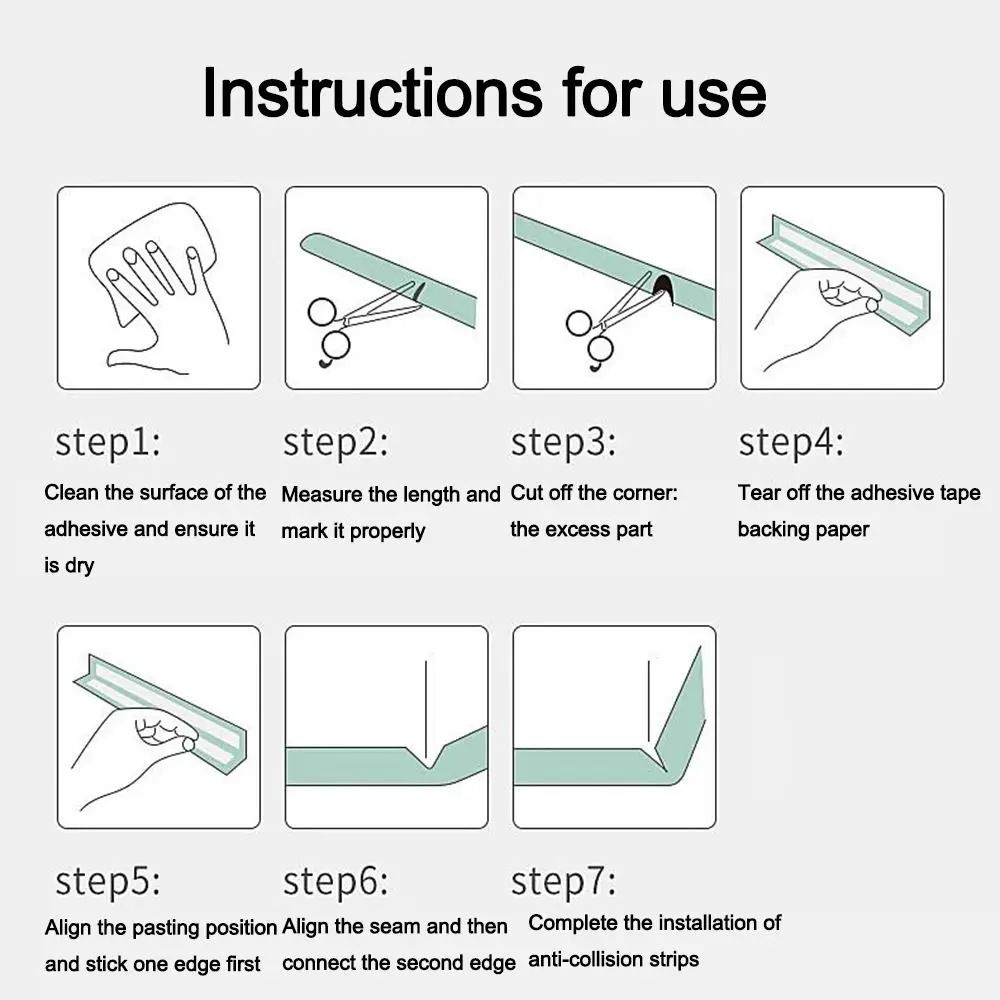 Instructions for use

step1:
Clean the surface of the adhesive and ensure it is dry

step2:
Measure the length and mark it properly

step3:
Cut off the corner: the excess part

step4:
Tear off the adhesive tape backing paper

step5:
Align the pasting position and stick one edge first

step6:
Align the seam and then connect the second edge

step7:
Complete the installation of anti-collision strips