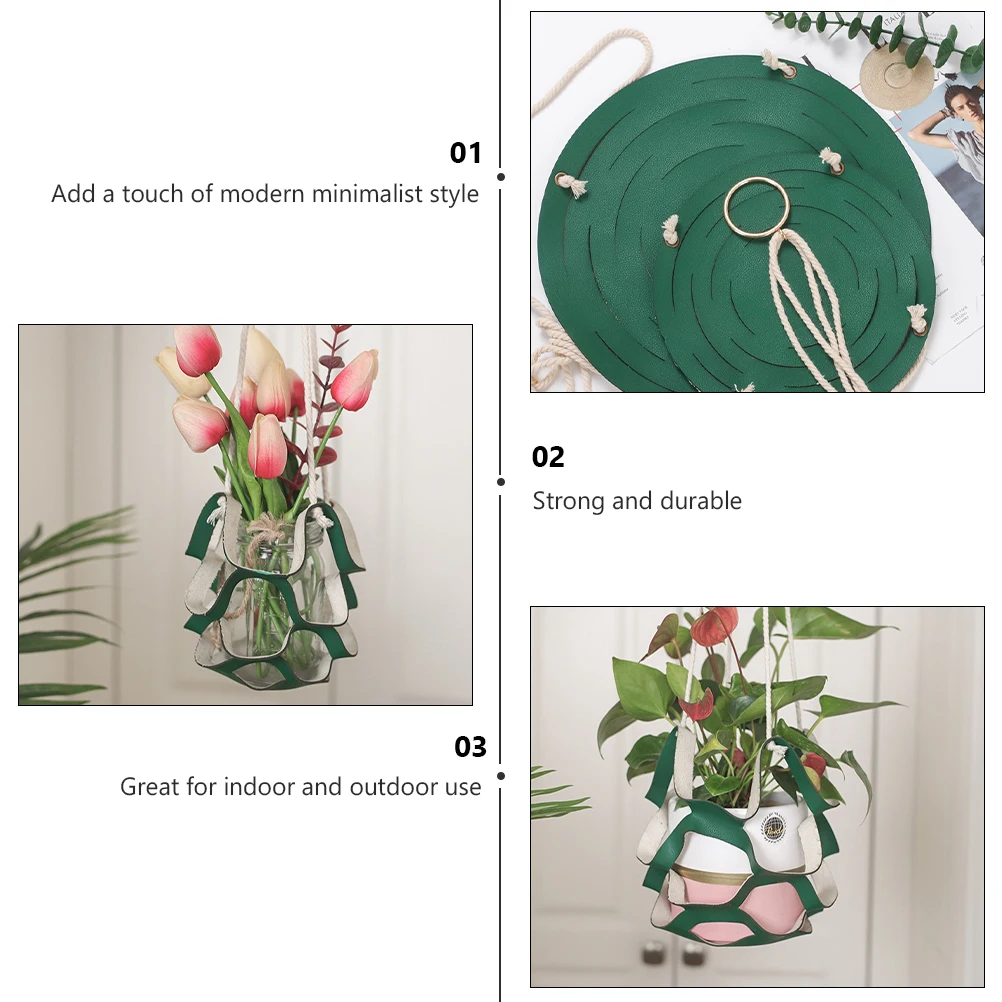 01
Add a touch of modern minimalist style

02
Strong and durable

03
Great for indoor and outdoor use