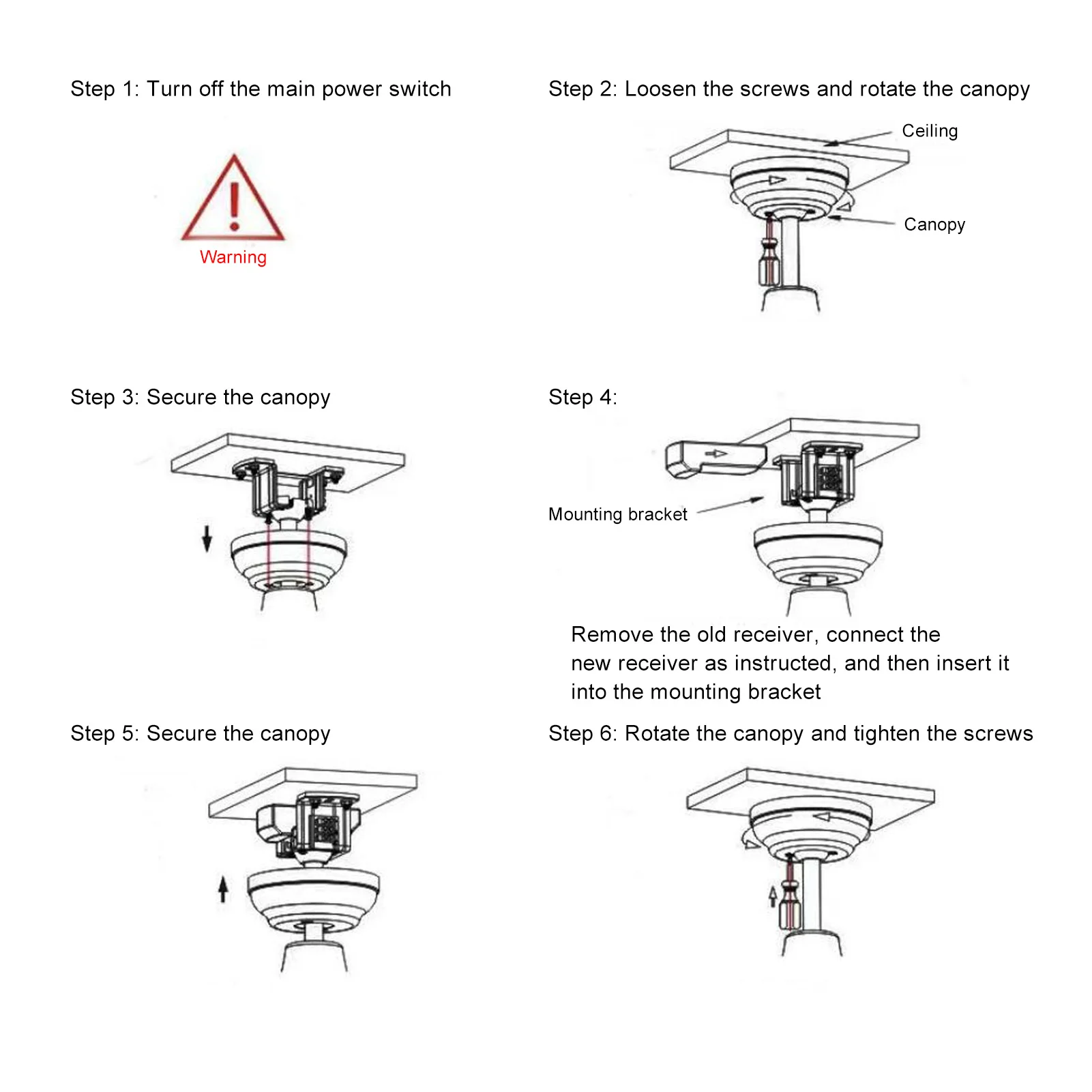 Step 1: Turn off the main power switch

Warning

Step 2: Loosen the screws and rotate the canopy

Ceiling

Canopy

Step 3: Secure the canopy

Step 4:

Mounting bracket

Remove the old receiver, connect the new receiver as instructed, and then insert it into the mounting bracket

Step 5: Secure the canopy

Step 6: Rotate the canopy and tighten the screws