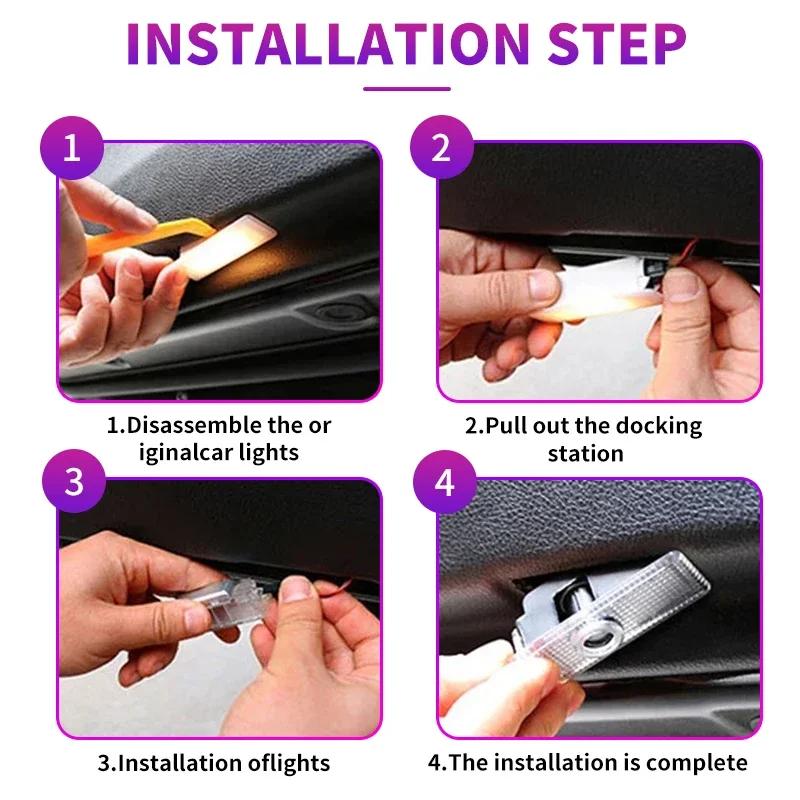 INSTALLATION STEP

1

1.Disassemble the or iginalcar lights

2

2.Pull out the docking station

3

3.Installation oflights

4

4.The installation is complete