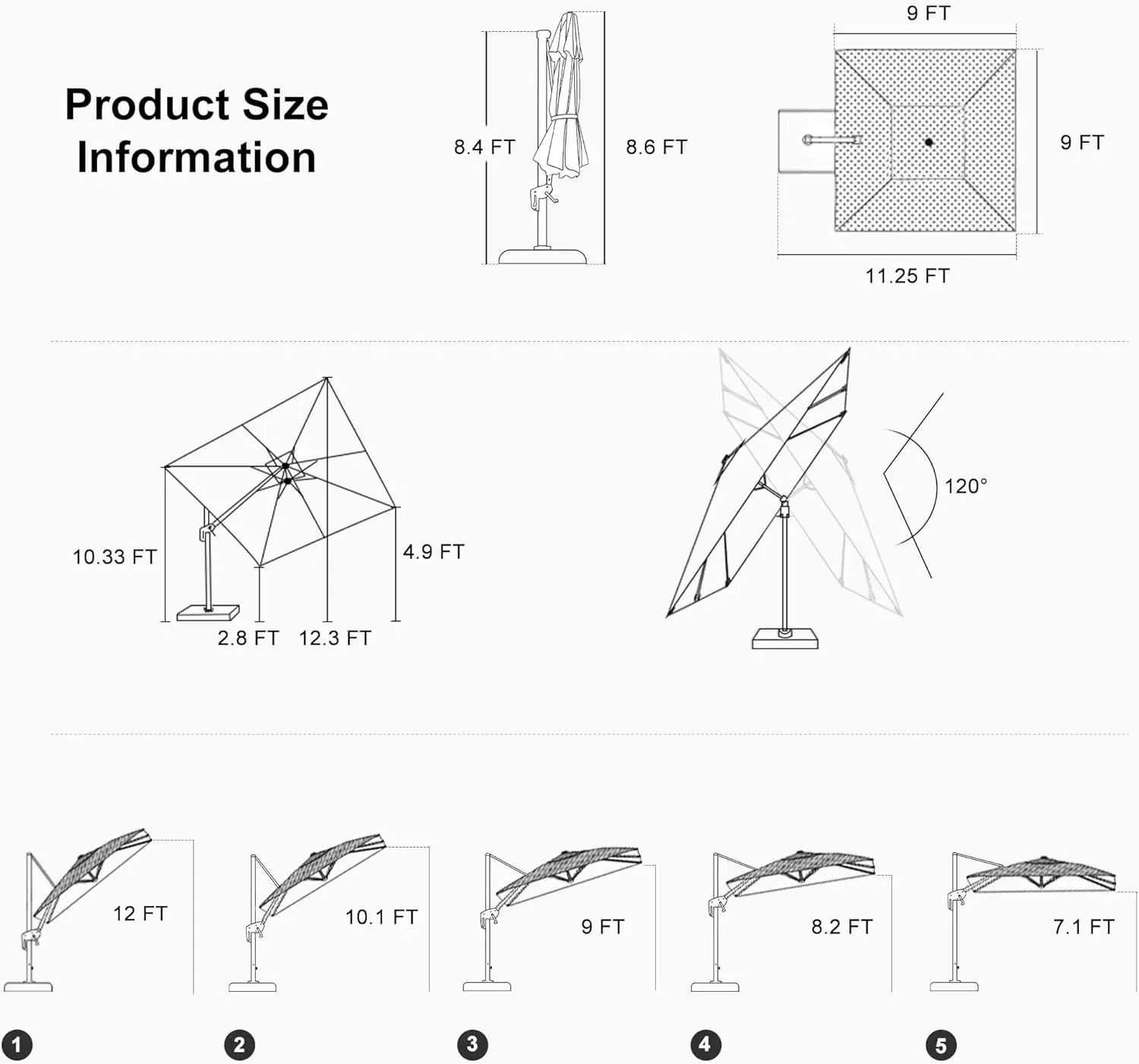 Product Size Information

8.4 FT

8.6 FT

9 FT

9 FT

11.25 FT

10.33 FT

4.9 FT

2.8 FT

12.3 FT

120°

12 FT

10.1 FT

9 FT

8.2 FT

7.1 FT

1

2

3

4

5