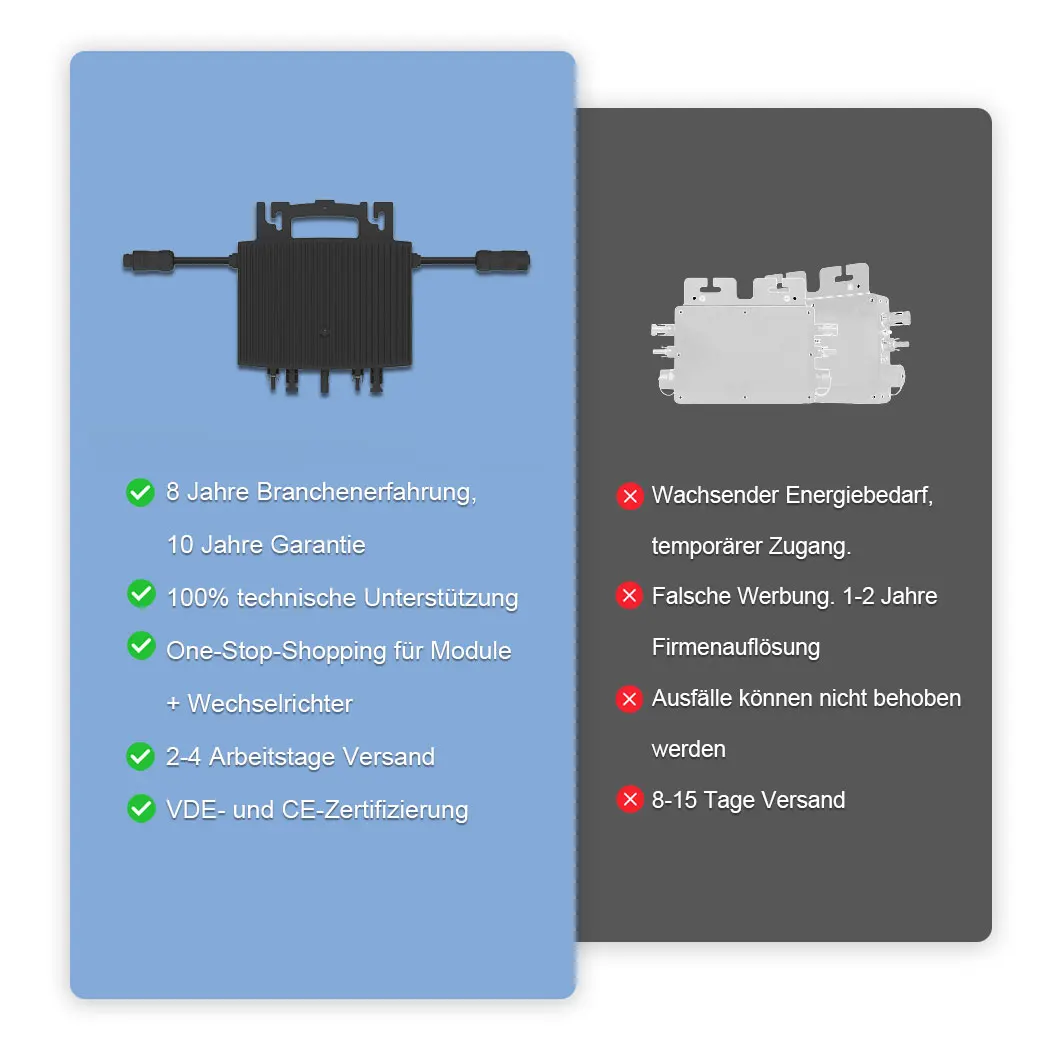 8 Jahre Branchenerfahrung, 10 Jahre Garantie

100% technische Unterstützung

One-Stop-Shopping für Module + Wechselrichter

2-4 Arbeitstage Versand

VDE- und CE-Zertifizierung

Wachsender Energiebedarf, temporärer Zugang.

Falsche Werbung. 1-2 Jahre Firmenauflösung

Ausfälle können nicht behoben werden

8-15 Tage Versand