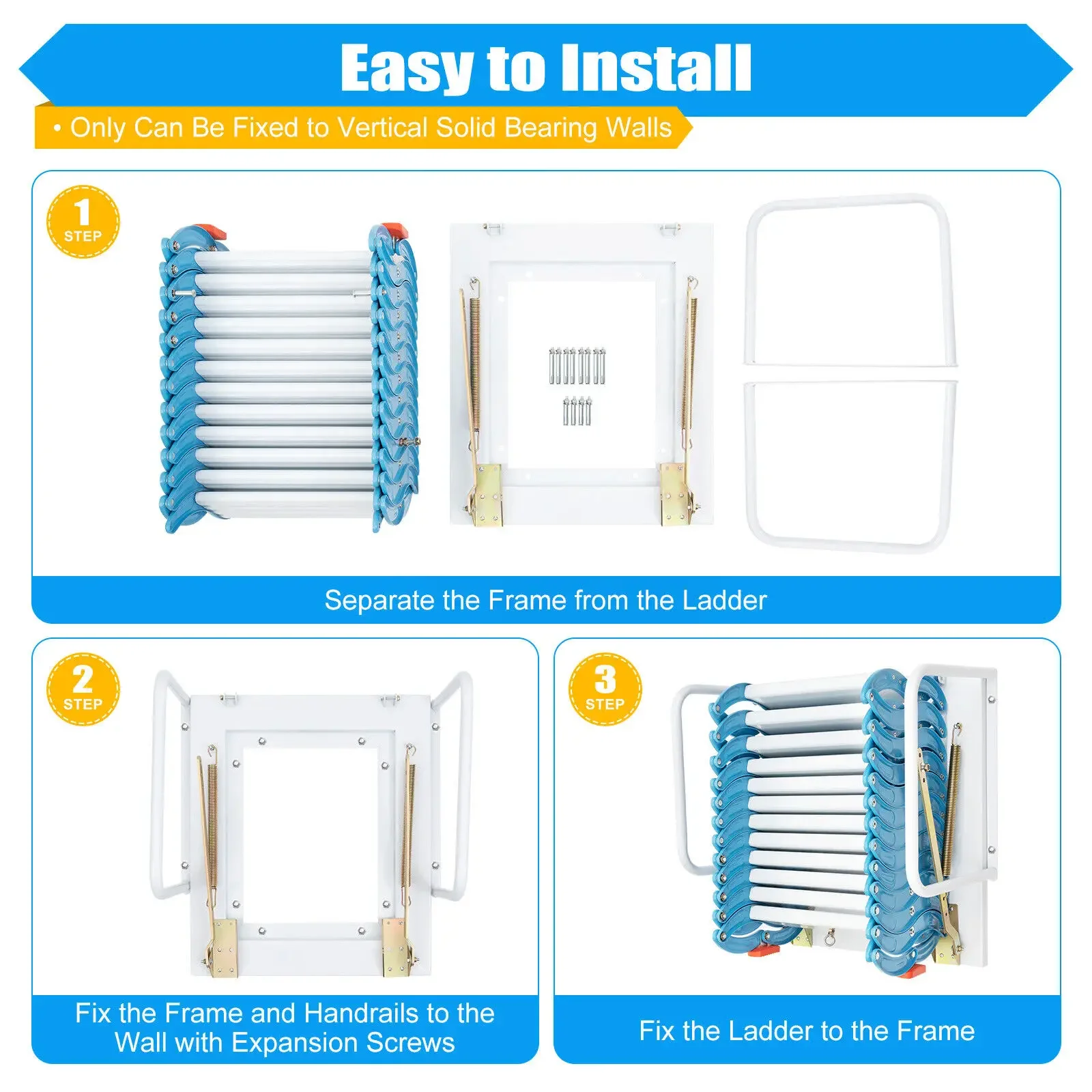 Easy to Install

• Only Can Be Fixed to Vertical Solid Bearing Walls

1 STEP

Separate the Frame from the Ladder

2 STEP

Fix the Frame and Handrails to the Wall with Expansion Screws

3 STEP

Fix the Ladder to the Frame