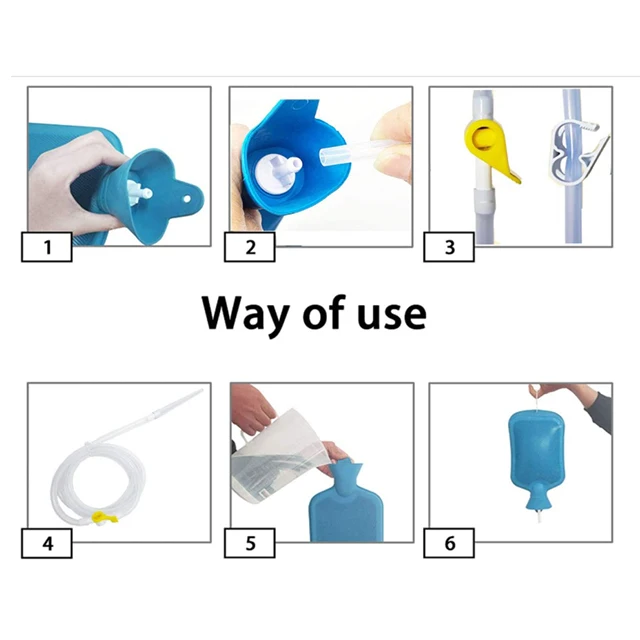 1

2

3

Way of use

4

5

6