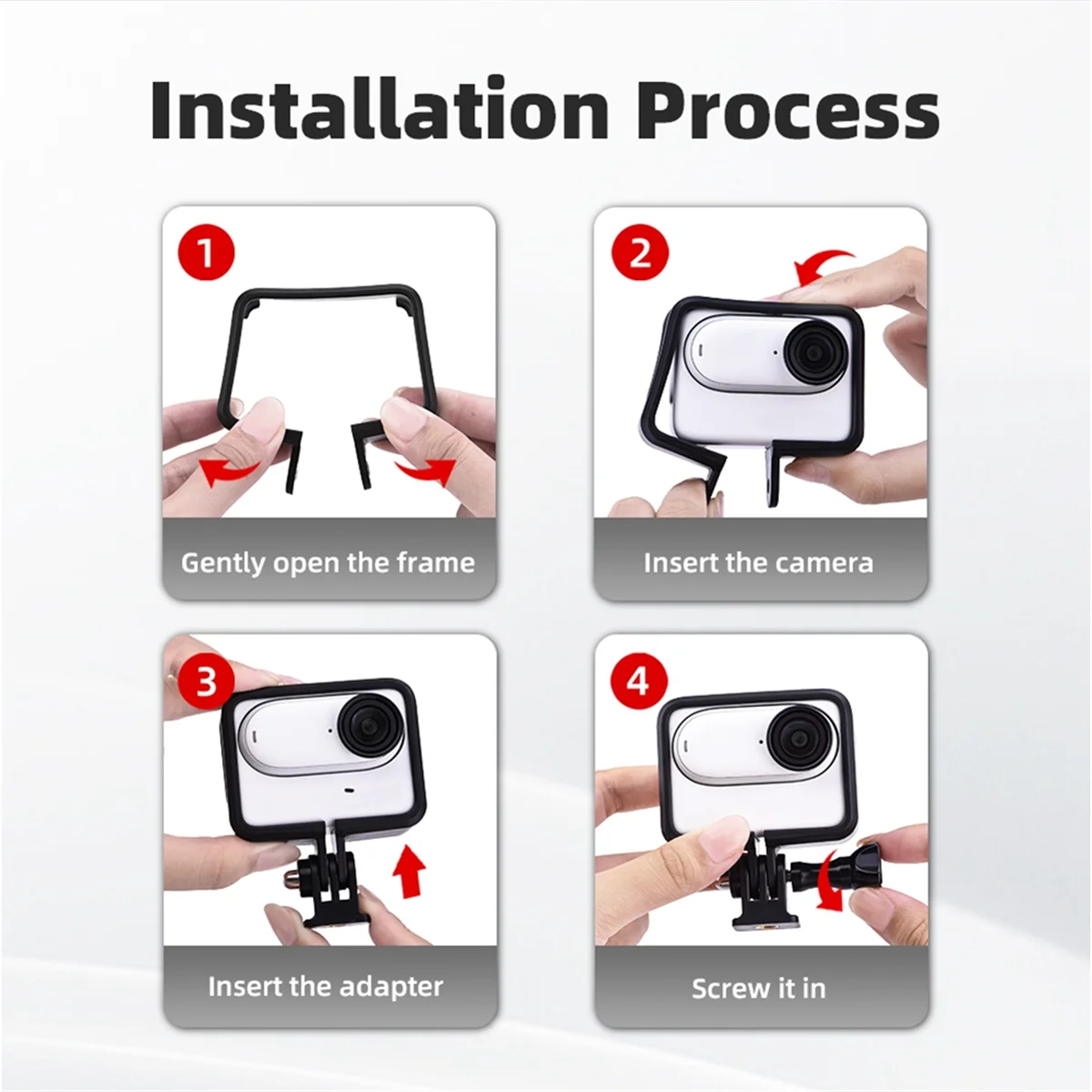 Installation Process

1

Gently open the frame

2

Insert the camera

3

Insert the adapter

4

Screw it in