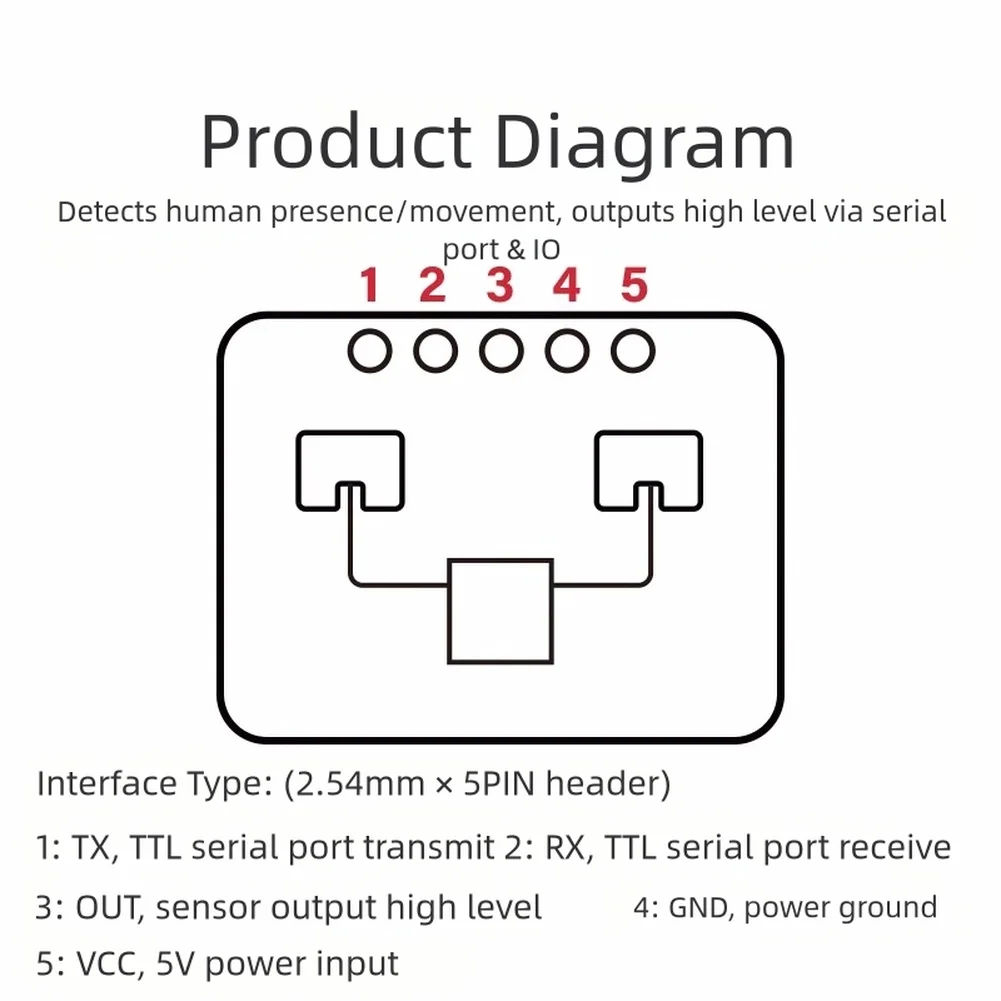 Product Diagram

Detects human presence/movement, outputs high level via serial port & IO

1 2 3 4 5

Interface Type: (2.54mm × 5PIN header)

1: TX, TTL serial port transmit 2: RX, TTL serial port receive

3: OUT, sensor output high level 4: GND, power ground

5: VCC, 5V power input