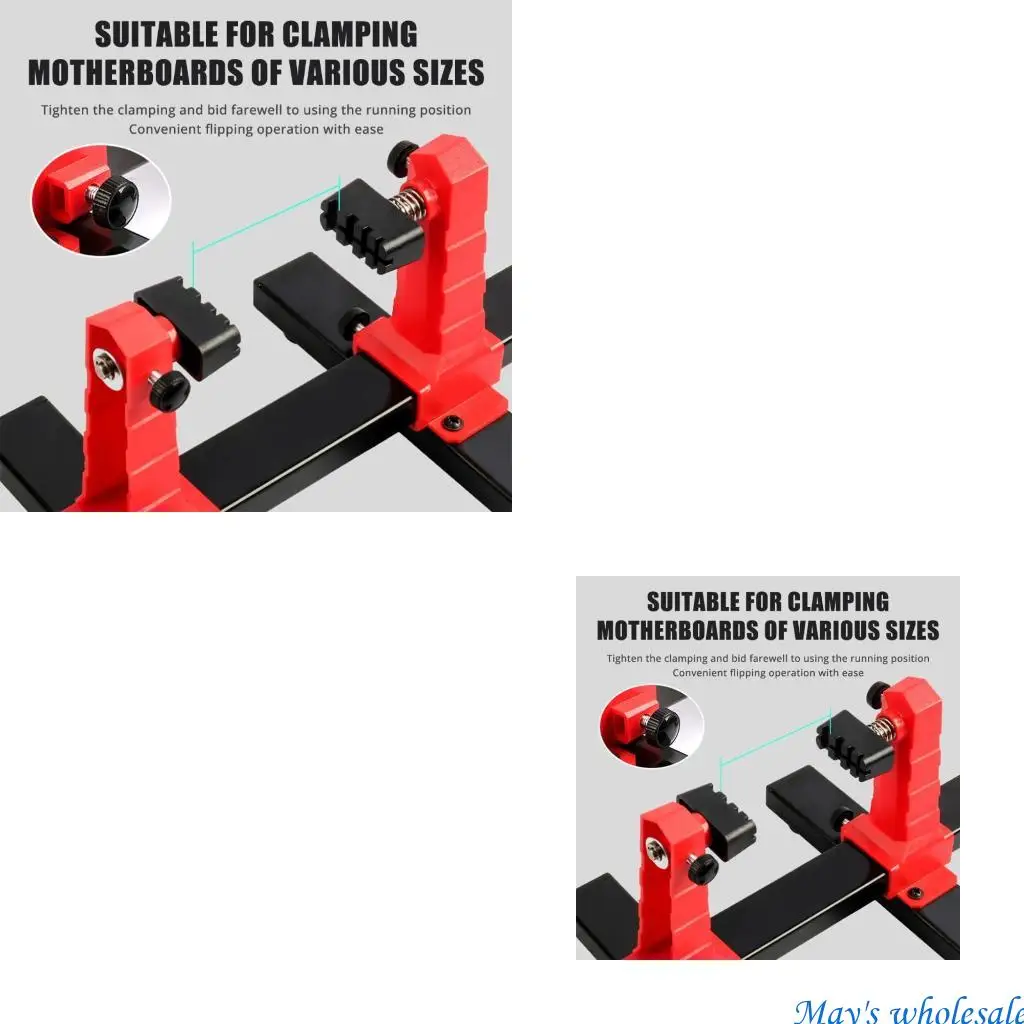 SUITABLE FOR CLAMPING MOTHERBOARDS OF VARIOUS SIZES

Tighten the clamping and bid farewell to using the running position
Convenient flipping operation with ease

SUITABLE FOR CLAMPING MOTHERBOARDS OF VARIOUS SIZES

Tighten the clamping and bid farewell to using the running position
Convenient flipping operation with ease

May's wholesale