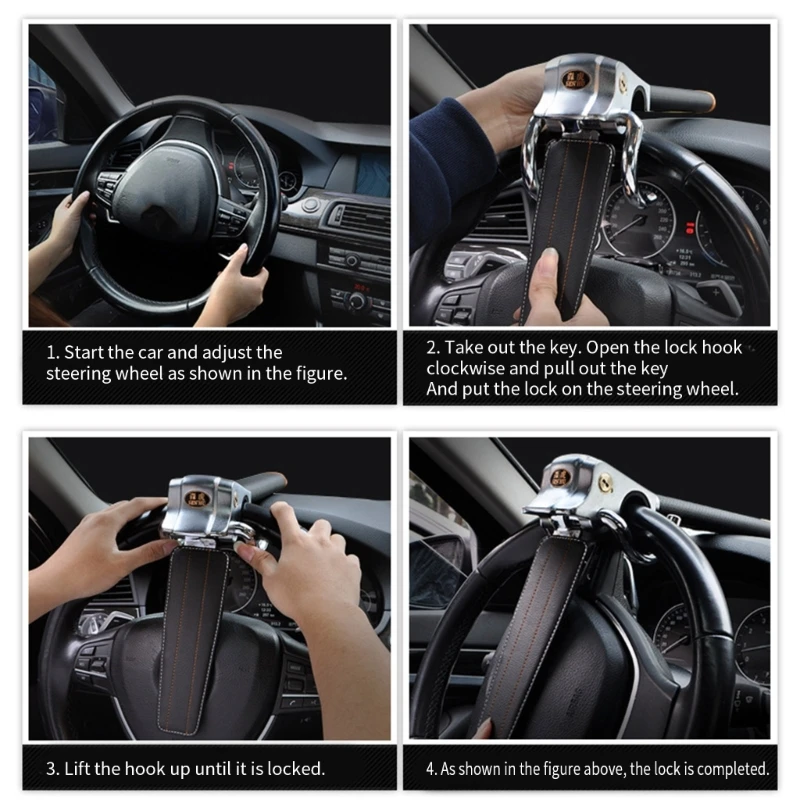 1. Start the car and adjust the steering wheel as shown in the figure.

2. Take out the key. Open the lock hook clockwise and pull out the key
And put the lock on the steering wheel.

3. Lift the hook up until it is locked.

4. As shown in the figure above, the lock is completed.