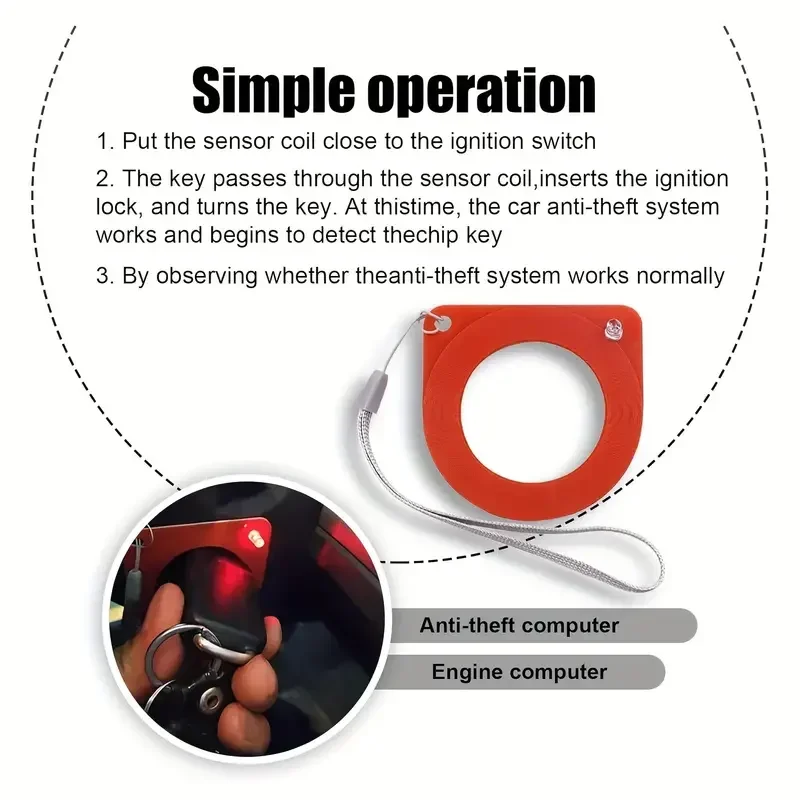 Simple operation

1. Put the sensor coil close to the ignition switch

2. The key passes through the sensor coil,inserts the ignition lock, and turns the key. At thistime, the car anti-theft system works and begins to detect thechip key

3. By observing whether theanti-theft system works normally

Anti-theft computer

Engine computer