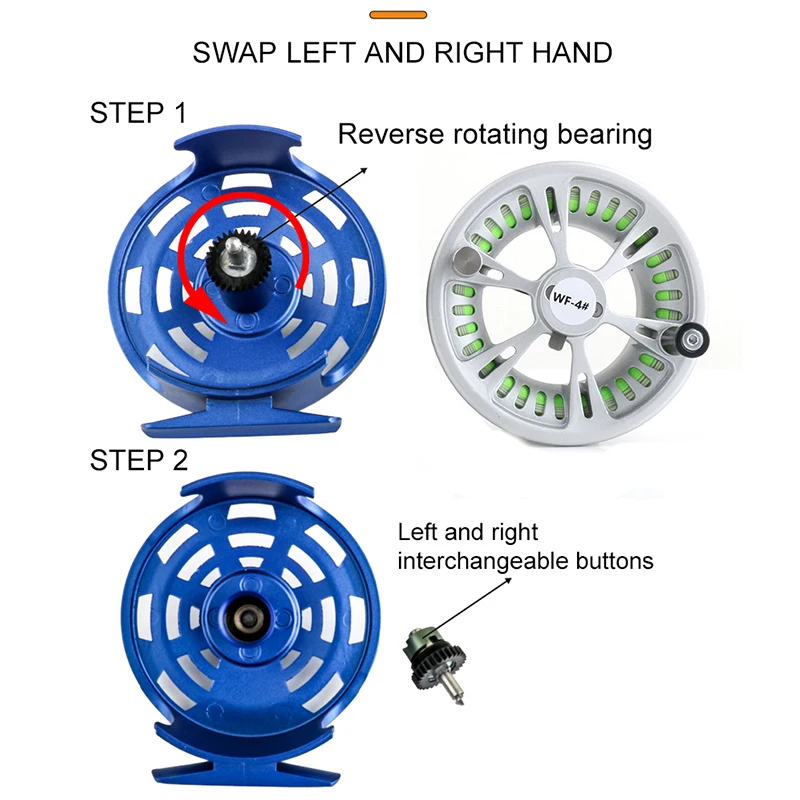 SWAP LEFT AND RIGHT HAND

STEP 1

Reverse rotating bearing

WF-4#

STEP 2

Left and right interchangeable buttons