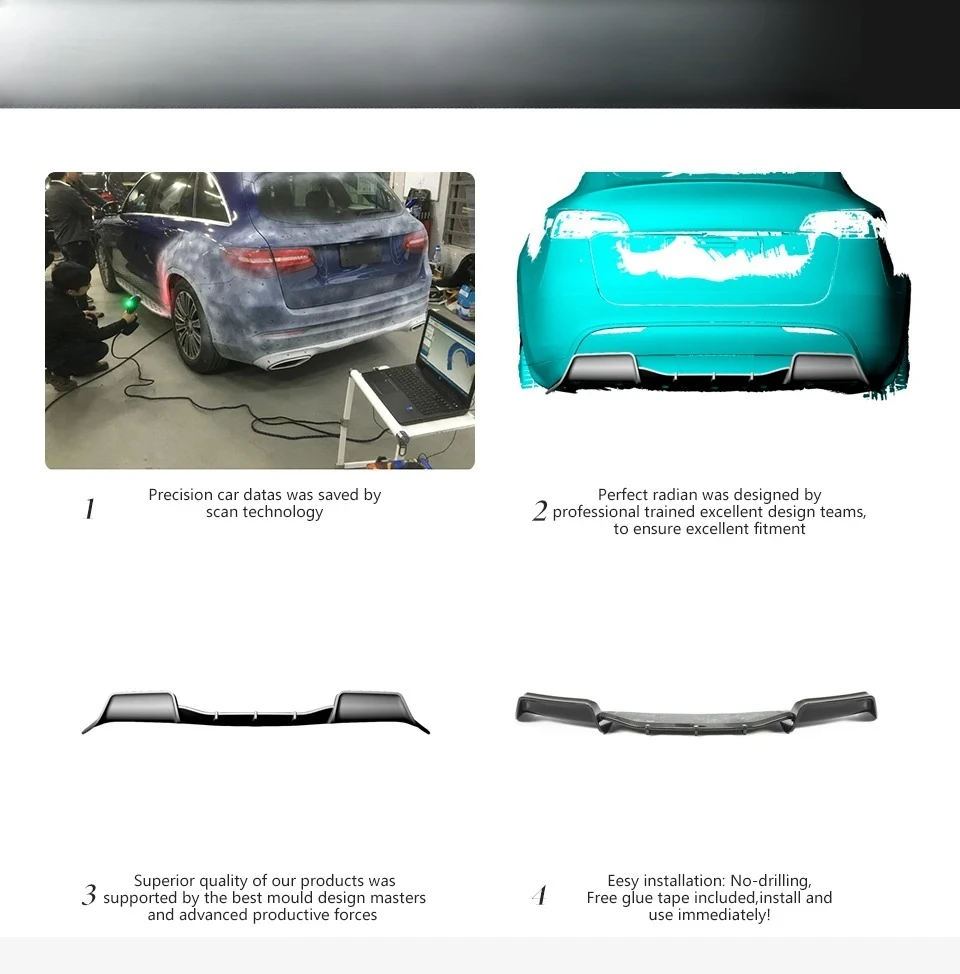 1 Precision car datas was saved by scan technology

2 Perfect radian was designed by professional trained excellent design teams, to ensure excellent fitment

3 Superior quality of our products was supported by the best mould design masters and advanced productive forces

4 Eesy installation: No-drilling, Free glue tape included,install and use immediately!