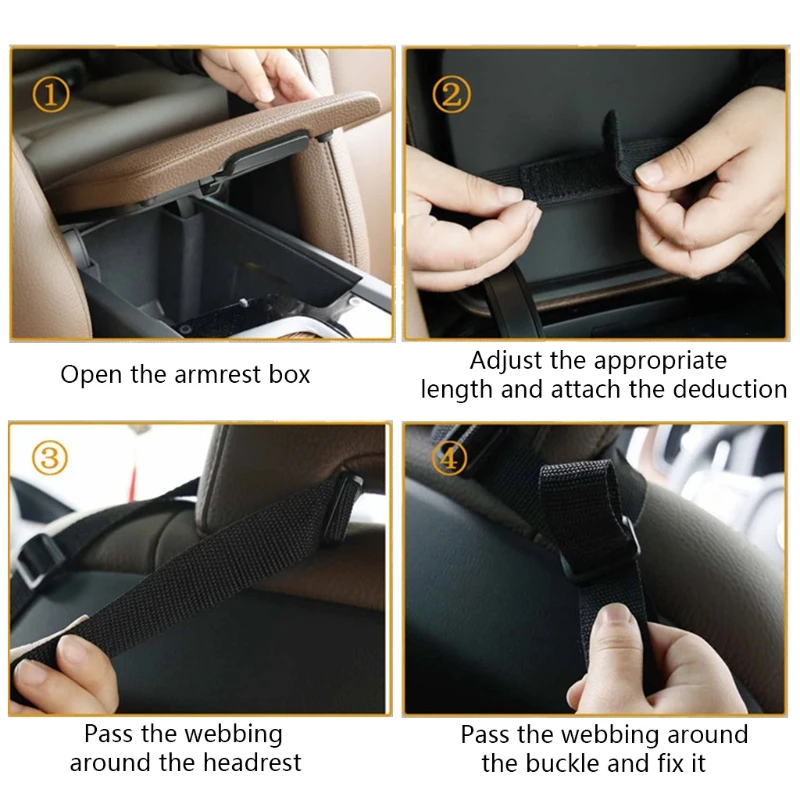 ①

Open the armrest box

②

Adjust the appropriate length and attach the deduction

③

Pass the webbing around the headrest

④

Pass the webbing around the buckle and fix it