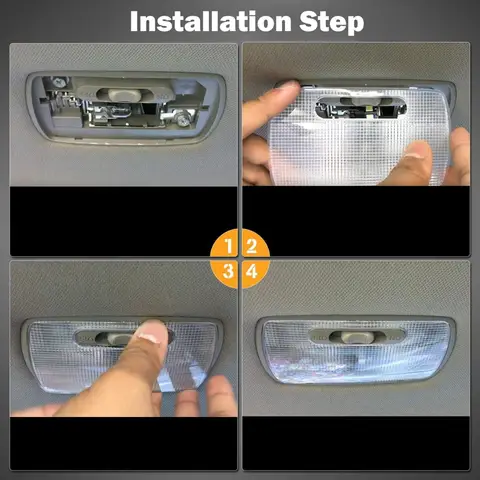 Installation Step

1

2

3

4