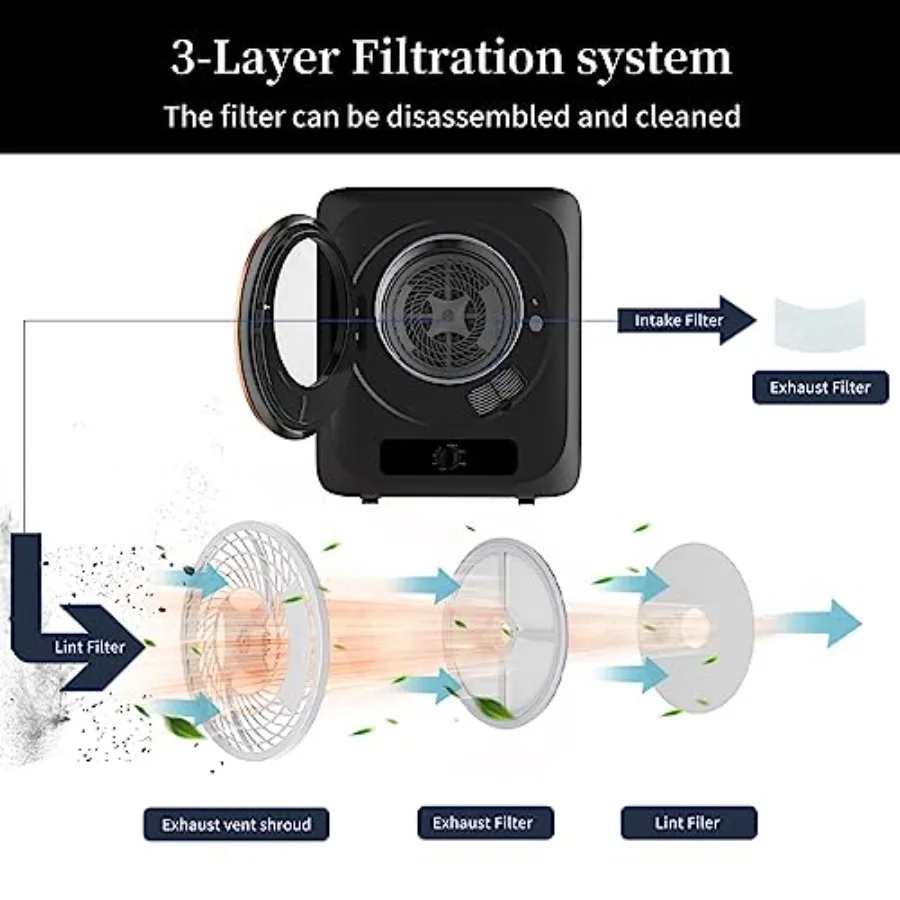 3-Layer Filtration system
The filter can be disassembled and cleaned

Intake Filter

Exhaust Filter

Lint Filter

Exhaust vent shroud

Exhaust Filter

Lint Filer