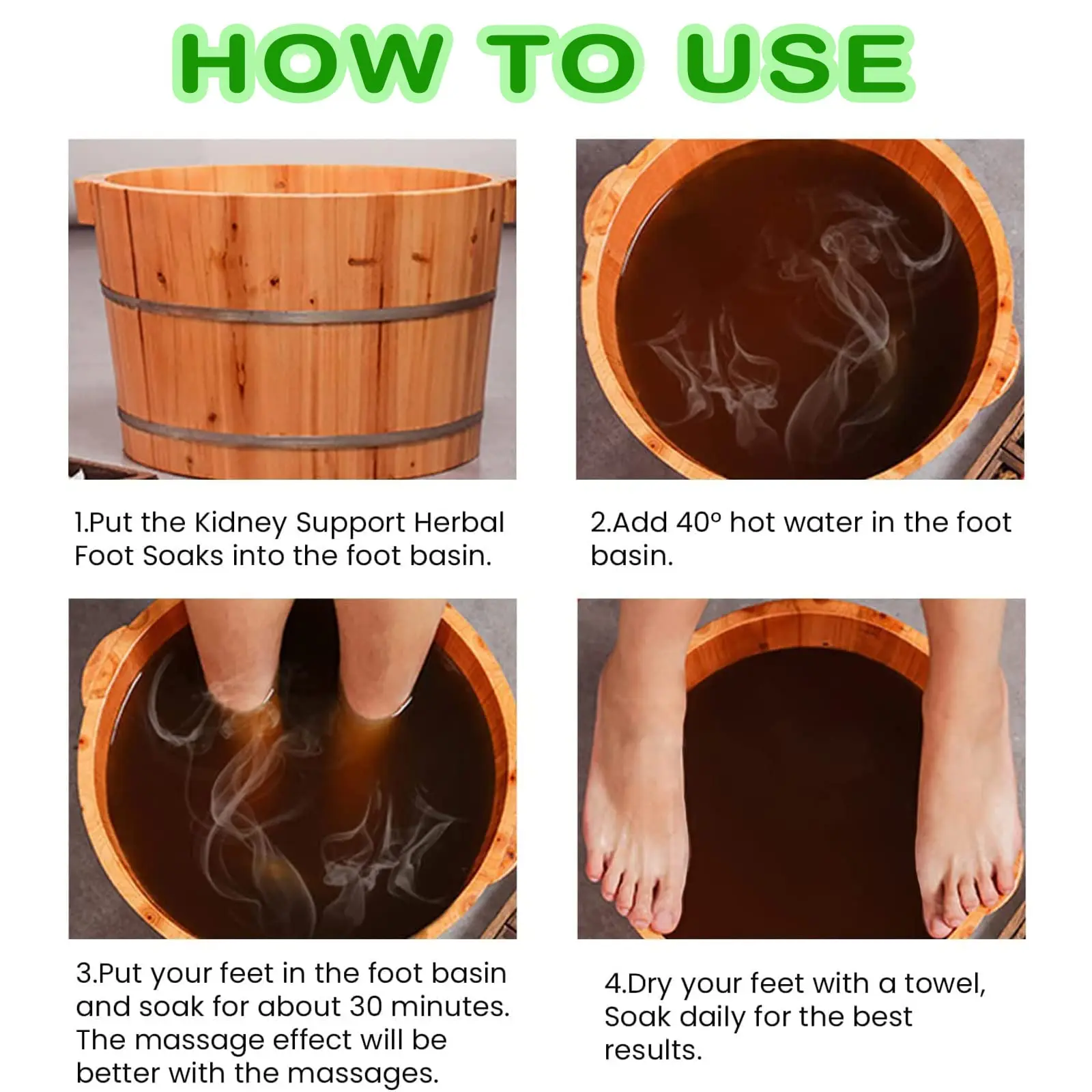 HOW TO USE

1.Put the Kidney Support Herbal Foot Soaks into the foot basin.

2.Add 40° hot water in the foot basin.

3.Put your feet in the foot basin and soak for about 30 minutes. The massage effect will be better with the massages.

4.Dry your feet with a towel, Soak daily for the best results.