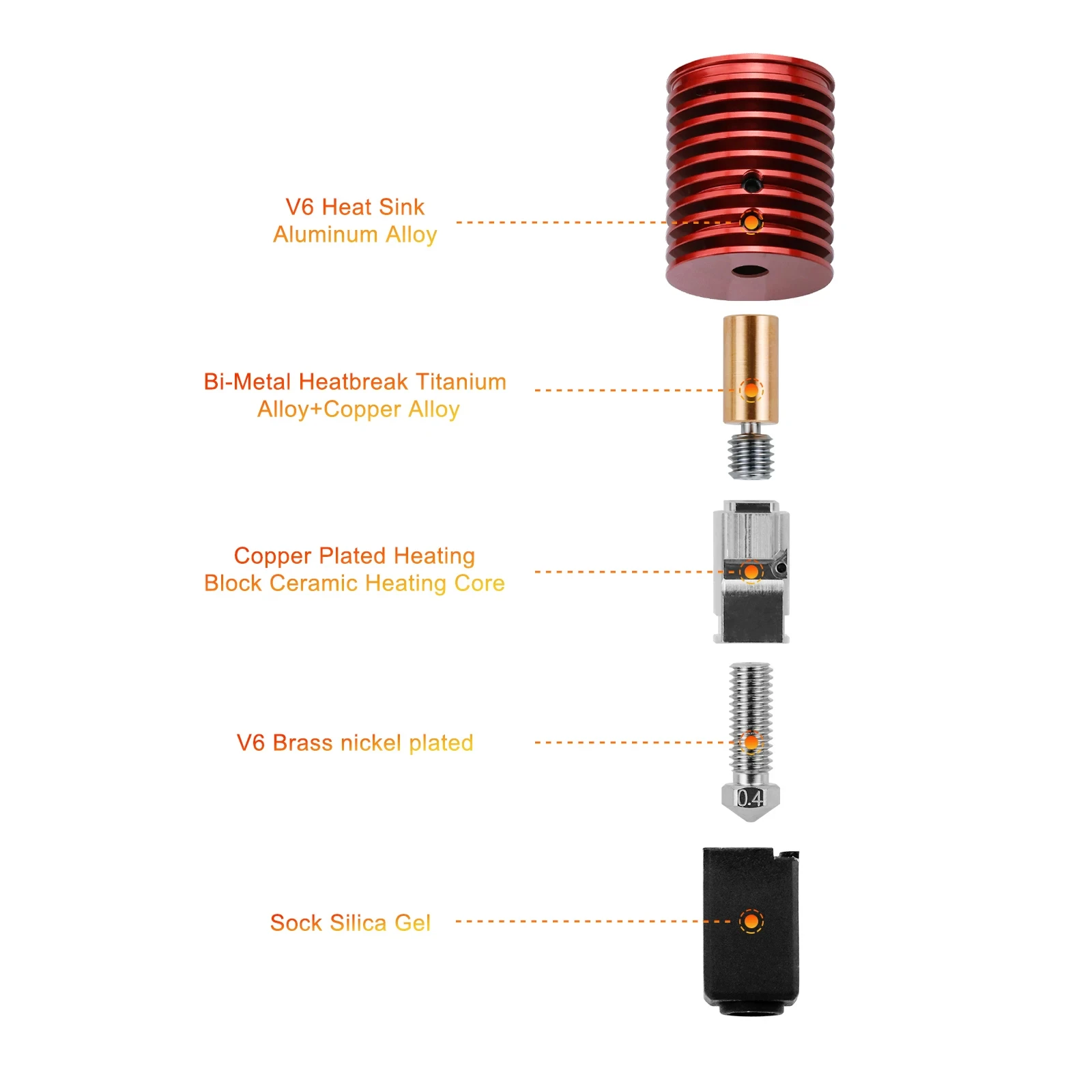 V6 Heat Sink
Aluminum Alloy

Bi-Metal Heatbreak Titanium
Alloy+Copper Alloy

Copper Plated Heating
Block Ceramic Heating Core

V6 Brass nickel plated

0.4

Sock Silica Gel