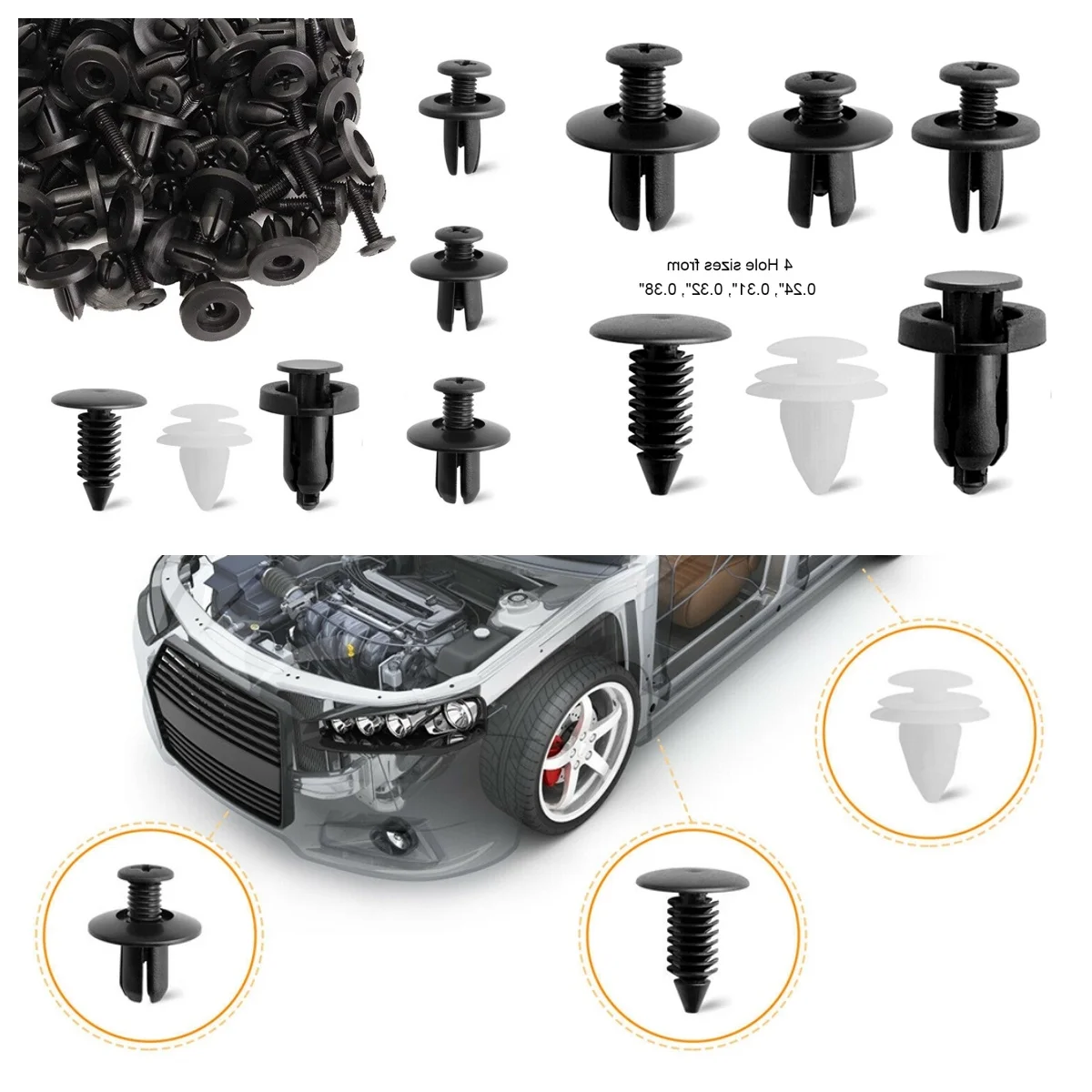 4 Hole sizes from 0.24", 0.31", 0.32", 0.38"