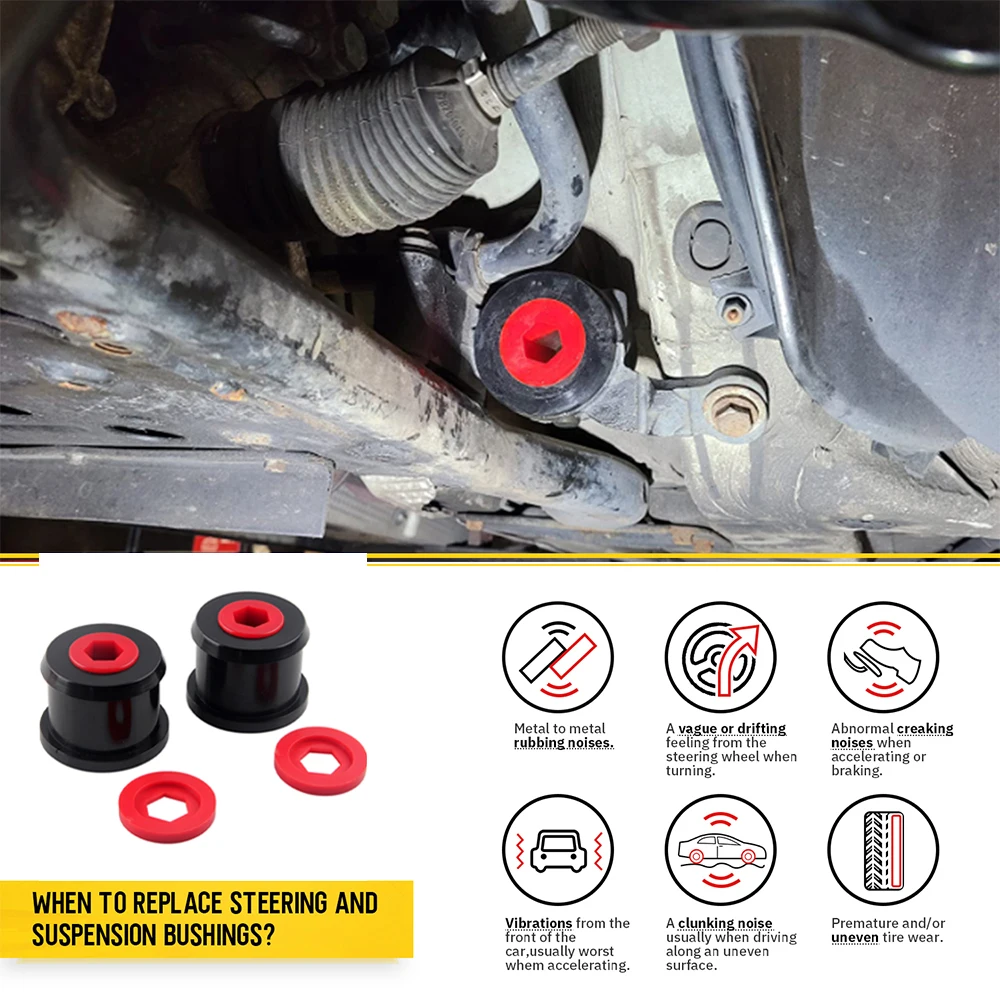 WHEN TO REPLACE STEERING AND SUSPENSION BUSHINGS?

Metal to metal rubbing noises.

A vague or drifting feeling from the steering wheel when turning.

Abnormal creaking noises when accelerating or braking.

Vibrations from the front of the car,usually worst whem accelerating.

A clunking noise usually when driving along an uneven surface.

Premature and/or uneven tire wear.