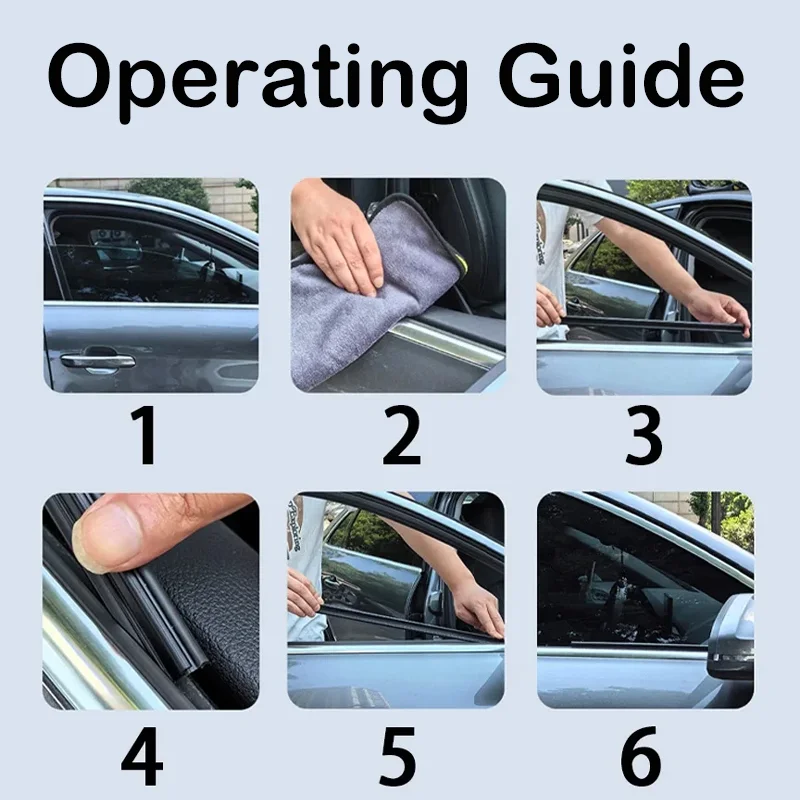 Operating Guide

1

2

3

4

5

6