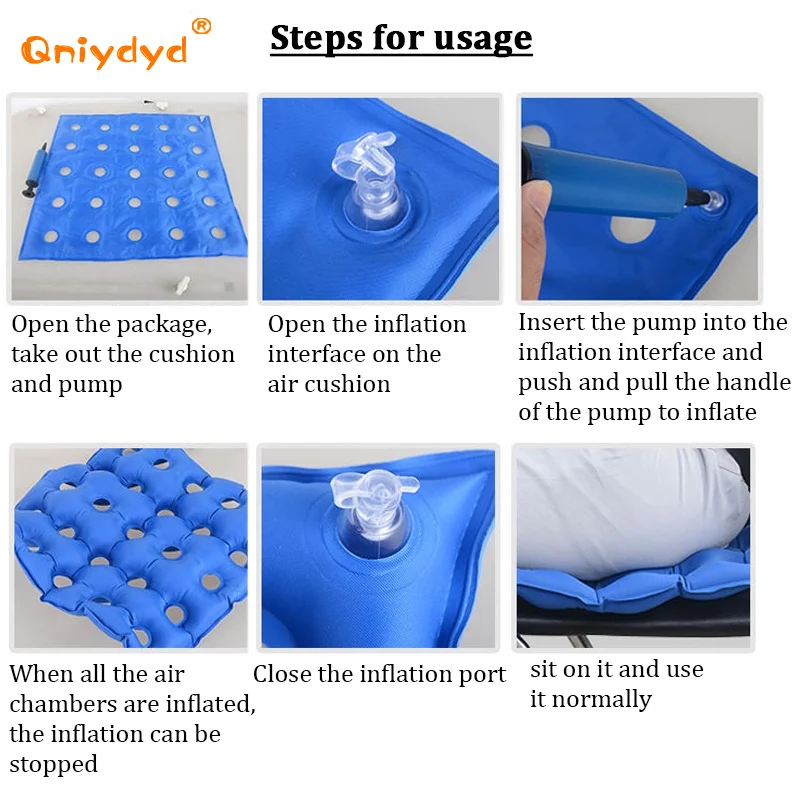 Qniydyd®

Steps for usage

Open the package, take out the cushion and pump

Open the inflation interface on the air cushion

Insert the pump into the inflation interface and push and pull the handle of the pump to inflate

When all the air chambers are inflated, the inflation can be stopped

Close the inflation port

sit on it and use it normally