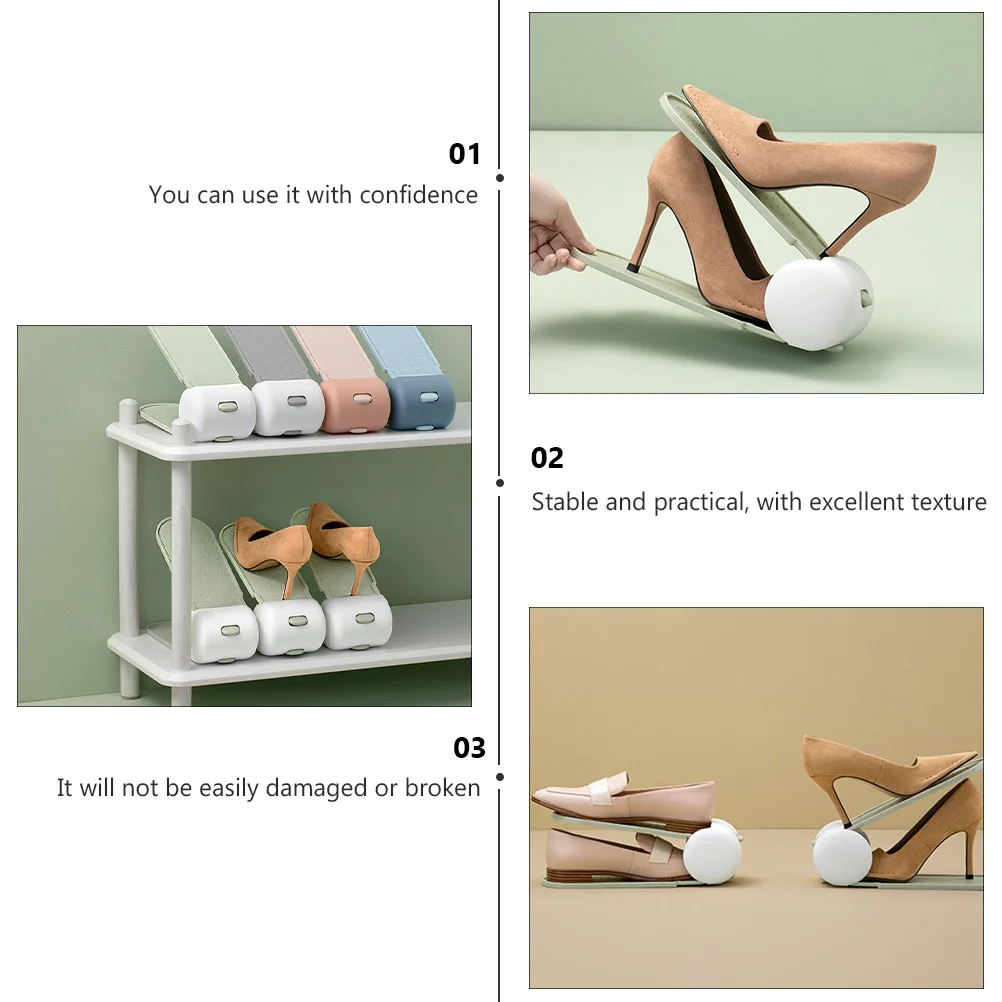 01
You can use it with confidence

02
Stable and practical, with excellent texture

03
It will not be easily damaged or broken