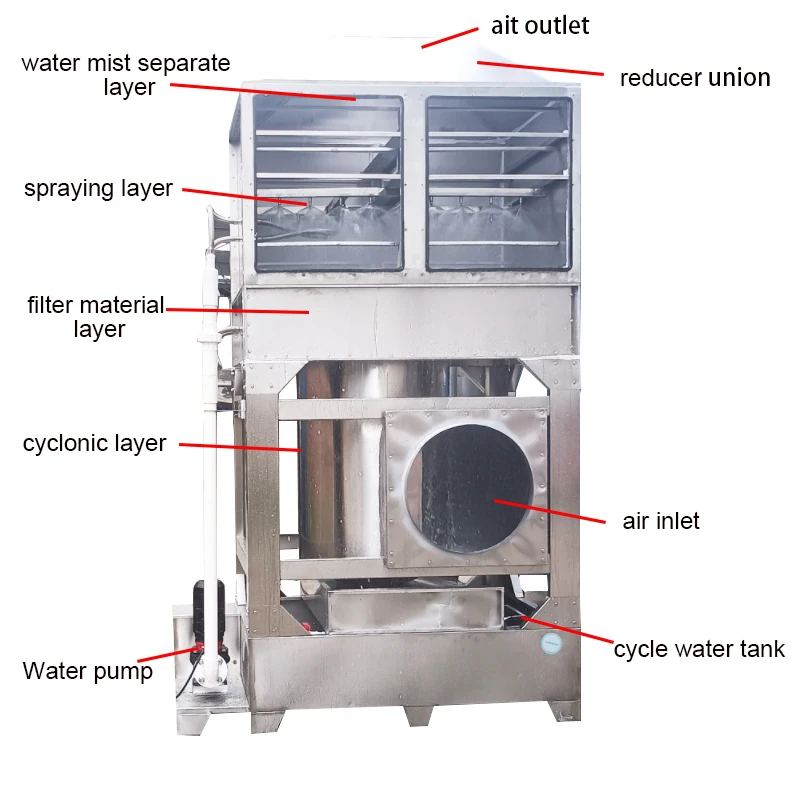 ait outlet

water mist separate layer

reducer union

spraying layer

filter material layer

cyclonic layer

air inlet

cycle water tank

Water pump