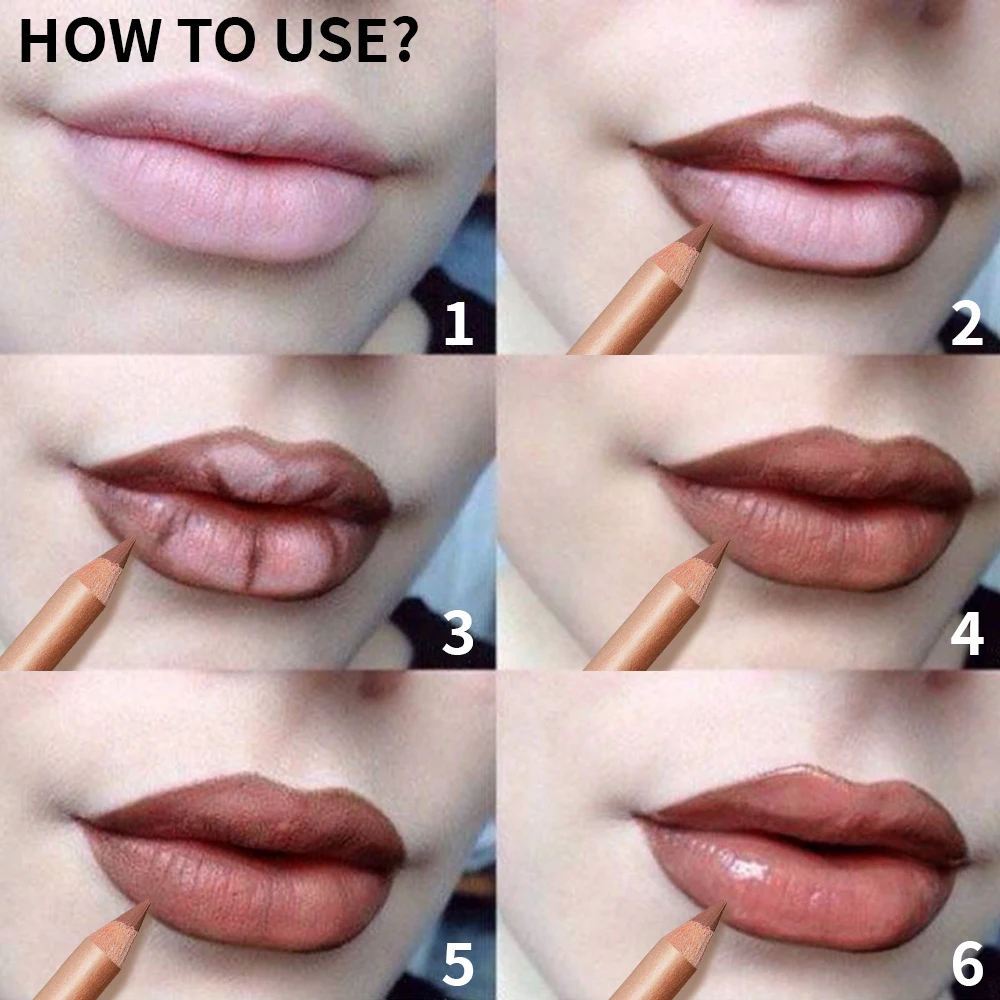 HOW TO USE?

1

2

3

4

5

6