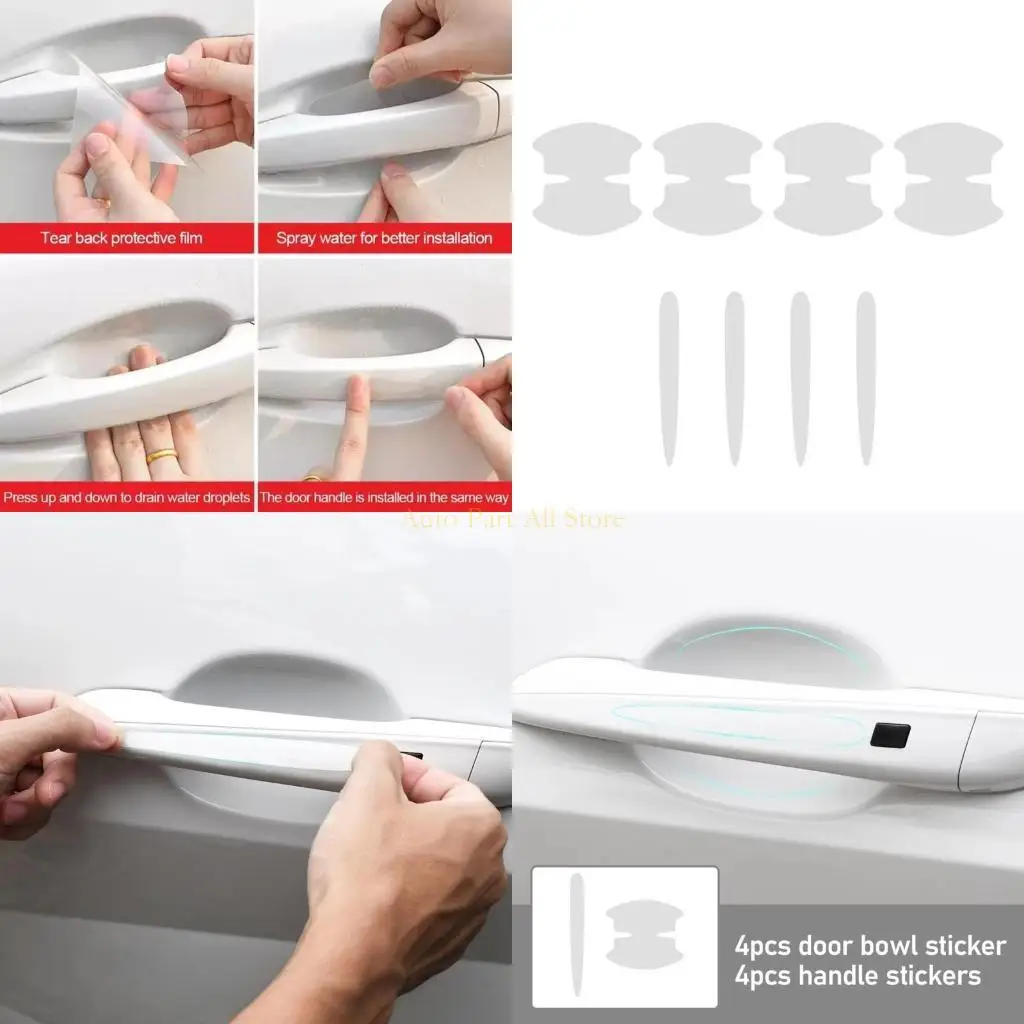 Tear back protective film

Spray water for better installation

Press up and down to drain water droplets

The door handle is installed in the same way

Auto Part All Store

4pcs door bowl sticker
4pcs handle stickers