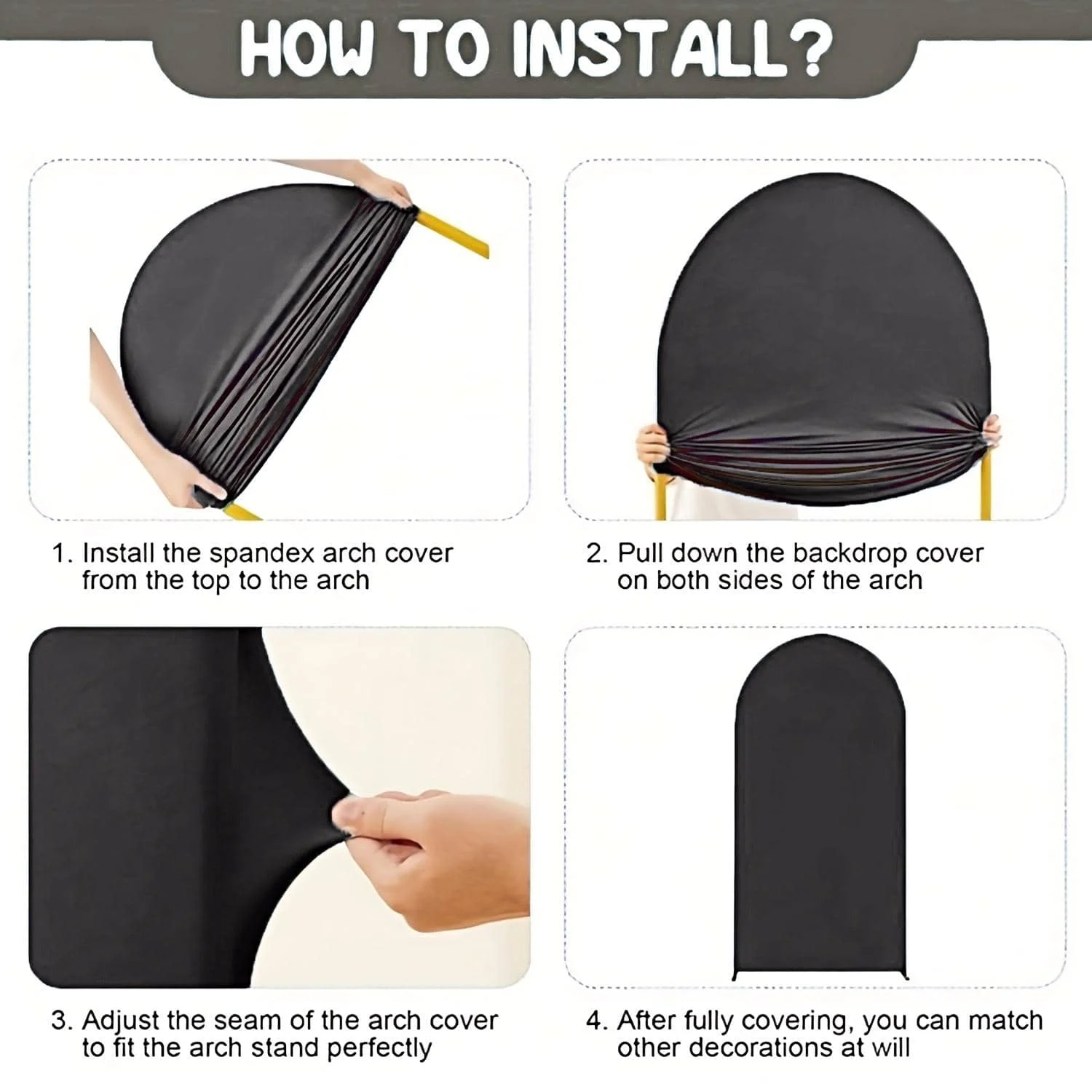 HOW TO INSTALL?

1. Install the spandex arch cover from the top to the arch

2. Pull down the backdrop cover on both sides of the arch

3. Adjust the seam of the arch cover to fit the arch stand perfectly

4. After fully covering, you can match other decorations at will