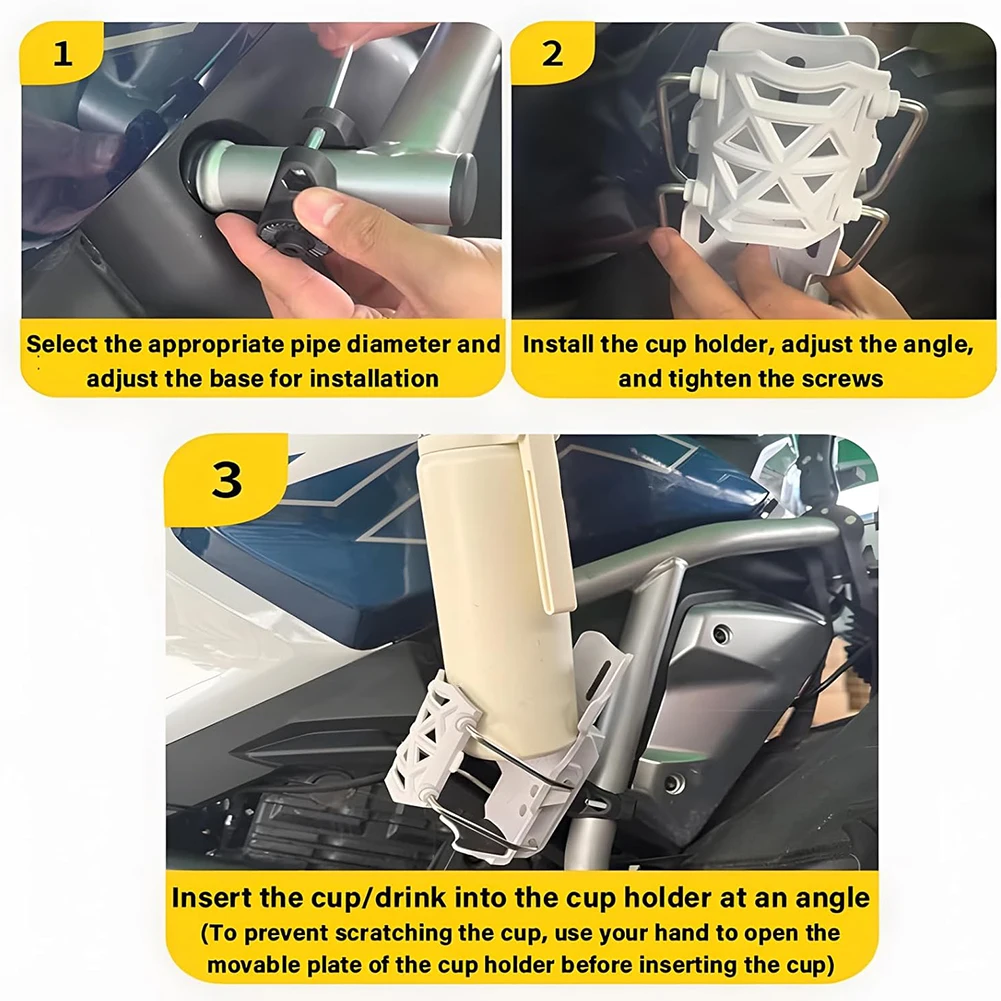 1

Select the appropriate pipe diameter and adjust the base for installation

2

Install the cup holder, adjust the angle, and tighten the screws

3

Insert the cup/drink into the cup holder at an angle
(To prevent scratching the cup, use your hand to open the movable plate of the cup holder before inserting the cup)