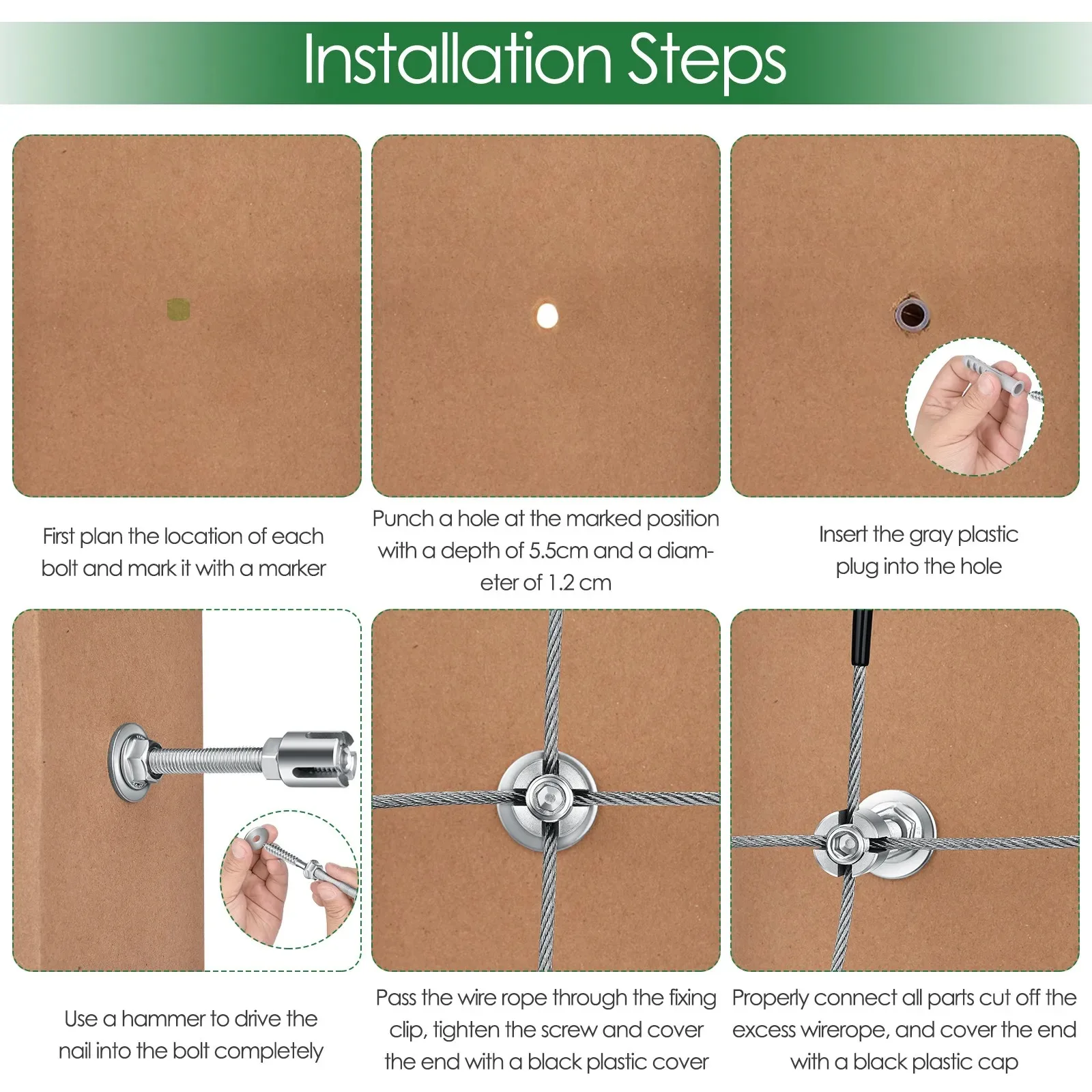 Installation Steps

First plan the location of each bolt and mark it with a marker

Punch a hole at the marked position with a depth of 5.5cm and a diameter of 1.2 cm

Insert the gray plastic plug into the hole

Use a hammer to drive the nail into the bolt completely

Pass the wire rope through the fixing clip, tighten the screw and cover the end with a black plastic cover

Properly connect all parts cut off the excess wirerope, and cover the end with a black plastic cap