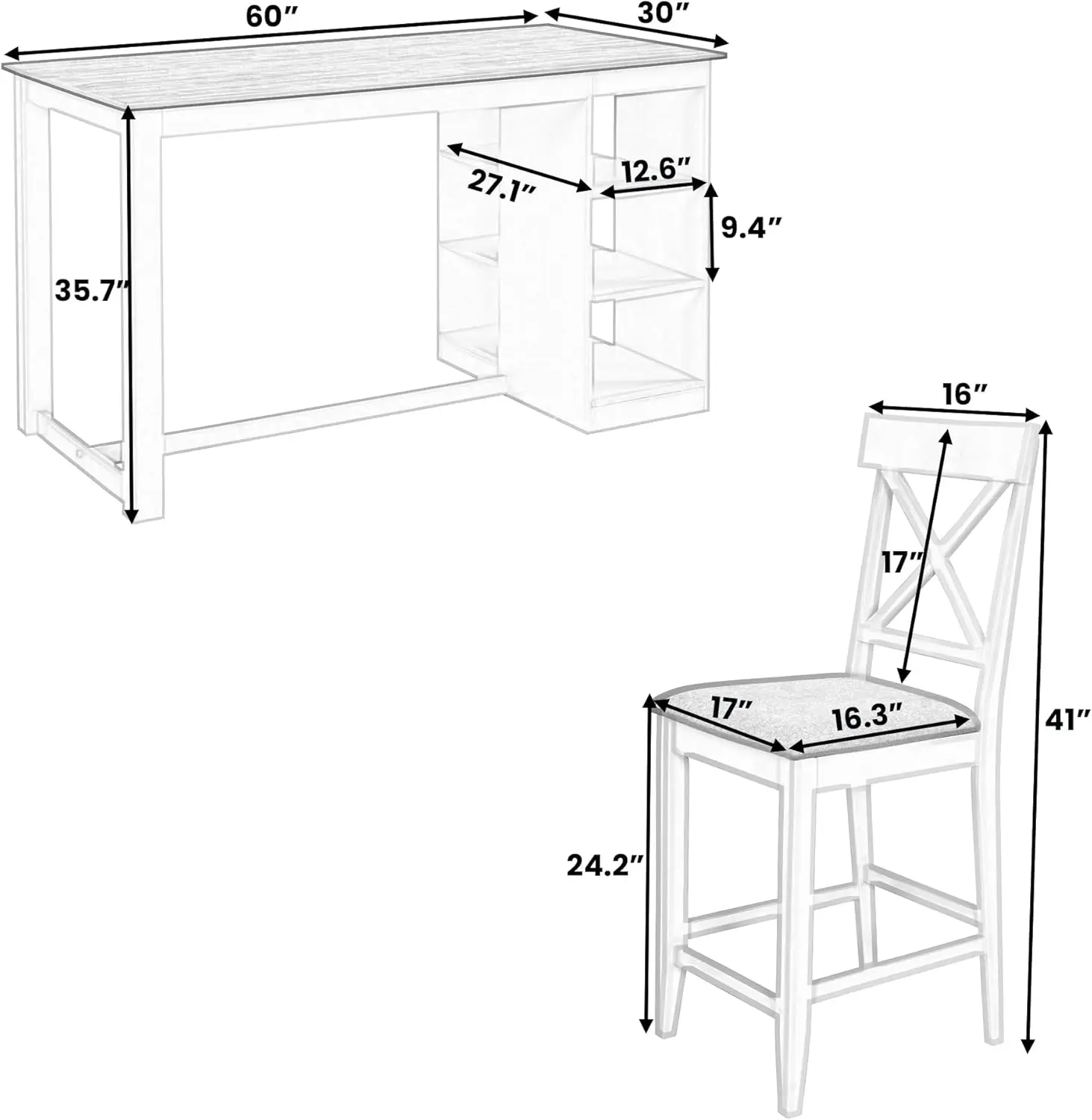 60″

30″

27.1″

12.6″

9.4″

35.7″

16″

17″

17″

16.3″

41″

24.2″