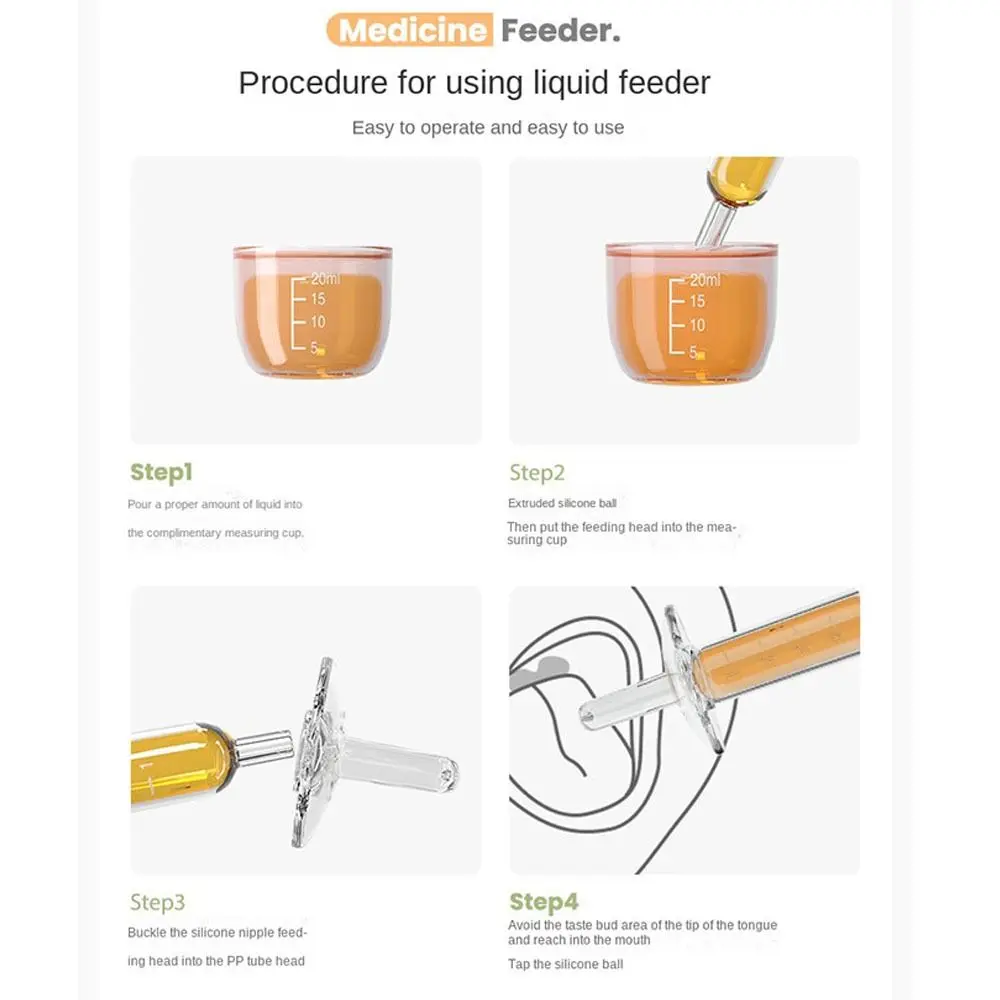 Medicine Feeder.

Procedure for using liquid feeder

Easy to operate and easy to use

20ml
15
10
5

20ml
15
10
5

Step1

Pour a proper amount of liquid into

the complimentary measuring cup.

Step2

Extruded silicone ball

Then put the feeding head into the measuring cup

Step3

Buckle the silicone nipple feeding head into the PP tube head

Step4

Avoid the taste bud area of the tip of the tongue and reach into the mouth

Tap the silicone ball