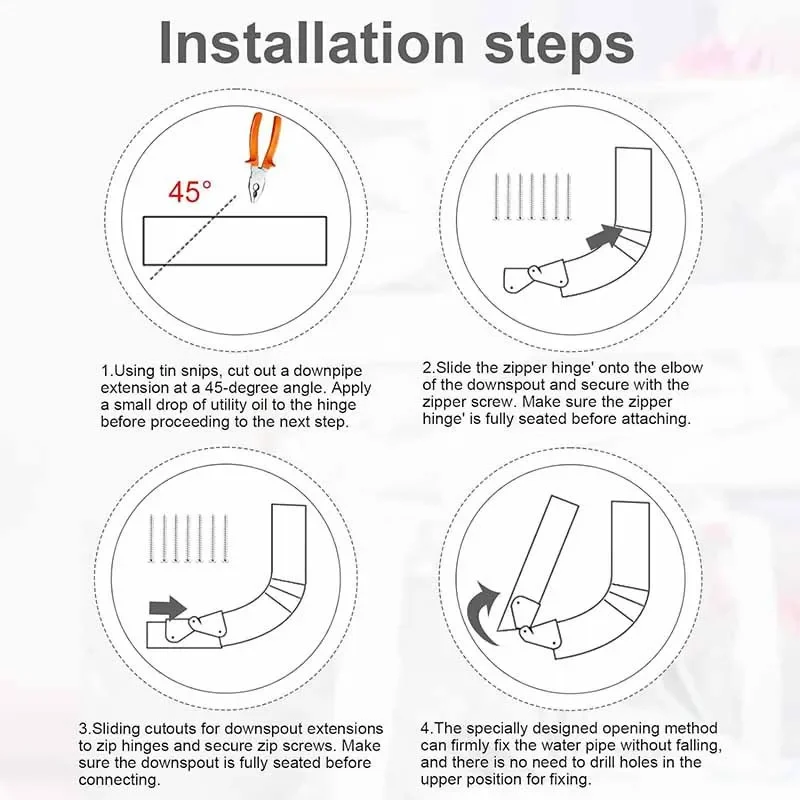 Installation steps

45°

1.Using tin snips, cut out a downpipe extension at a 45-degree angle. Apply a small drop of utility oil to the hinge before proceeding to the next step.

2.Slide the zipper hinge' onto the elbow of the downspout and secure with the zipper screw. Make sure the zipper hinge' is fully seated before attaching.

3.Sliding cutouts for downspout extensions to zip hinges and secure zip screws. Make sure the downspout is fully seated before connecting.

4.The specially designed opening method can firmly fix the water pipe without falling, and there is no need to drill holes in the upper position for fixing.