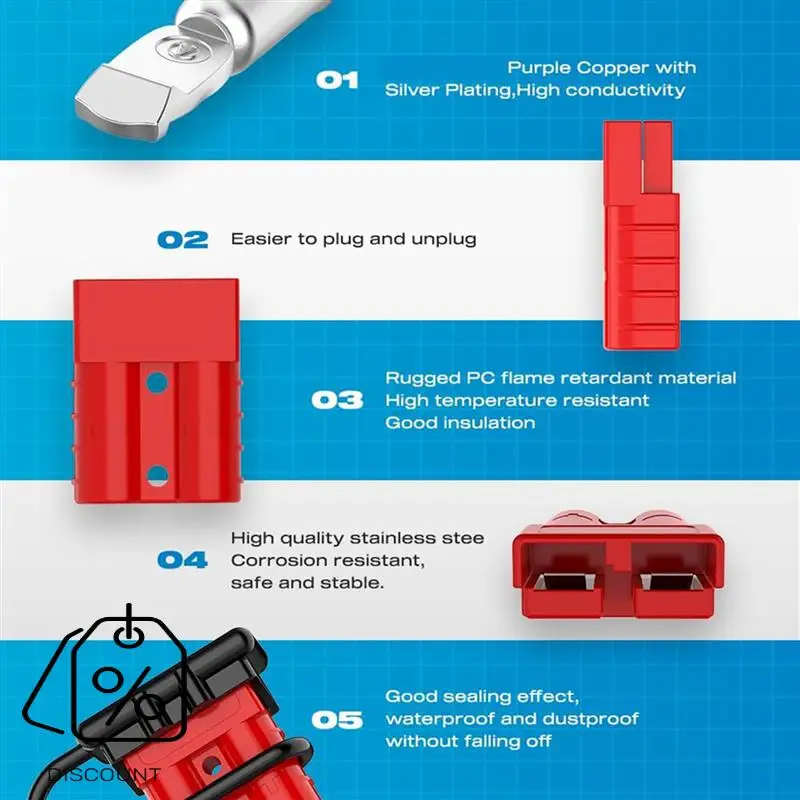 01 Purple Copper with Silver Plating,High conductivity

02 Easier to plug and unplug

03 Rugged PC flame retardant material
High temperature resistant
Good insulation

04 High quality stainless stee
Corrosion resistant,
safe and stable.

05 Good sealing effect,
waterproof and dustproof
without falling off

%
DISCOUNT