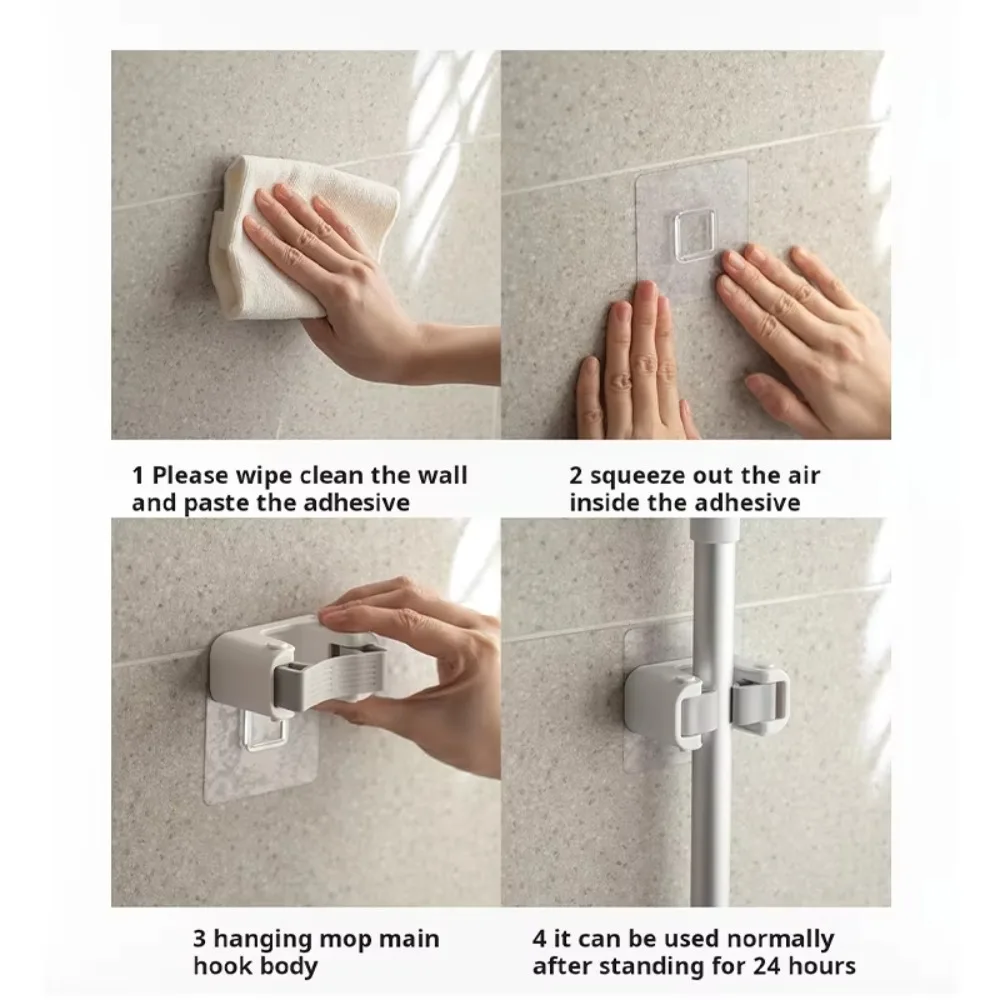 1 Please wipe clean the wall and paste the adhesive

2 squeeze out the air inside the adhesive

3 hanging mop main hook body

4 it can be used normally after standing for 24 hours