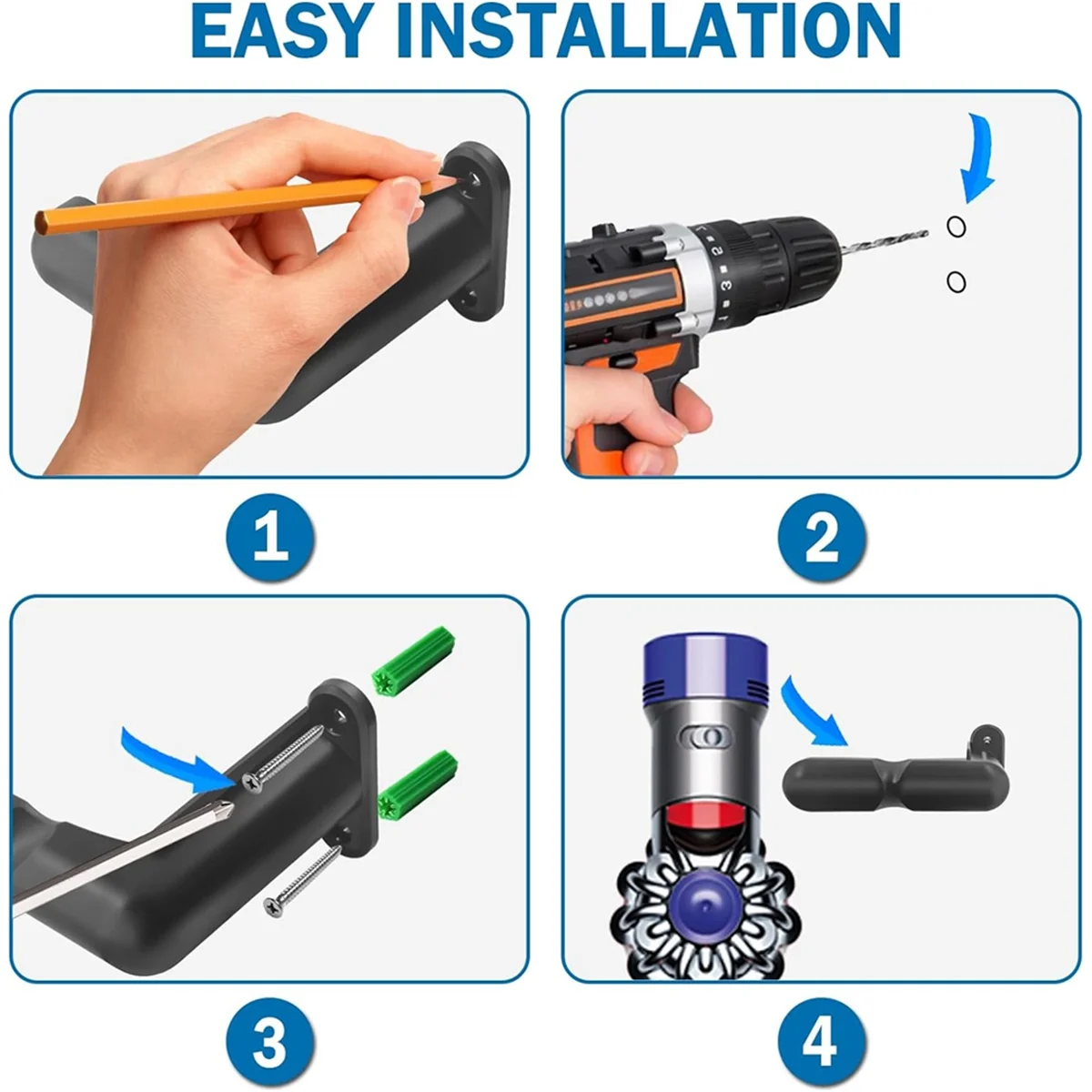 EASY INSTALLATION

1

2

3

4