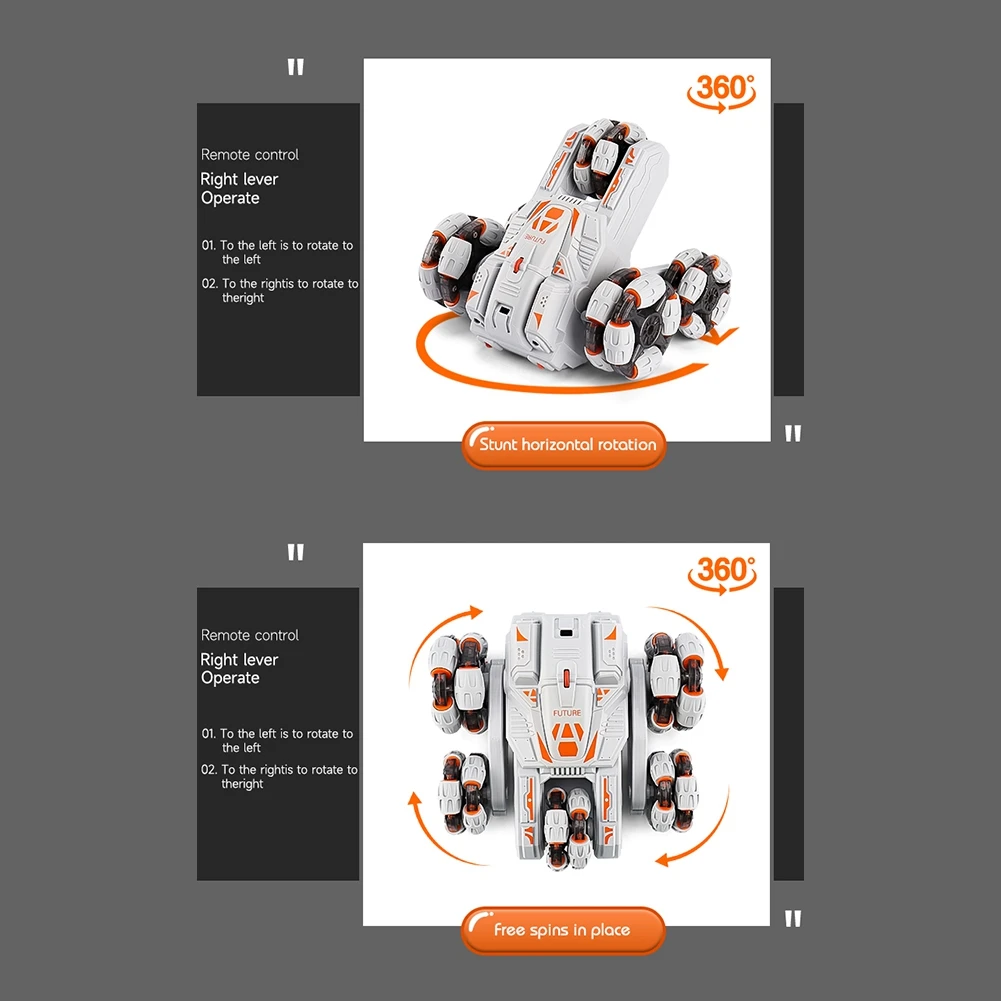 "

Remote control
Right lever
Operate

01. To the left is to rotate to the left
02. To the rightis to rotate to theright

360°

FUTURE

Stunt horizontal rotation

"

"

Remote control
Right lever
Operate

01. To the left is to rotate to the left
02. To the rightis to rotate to theright

360°

FUTURE

Free spins in place

"