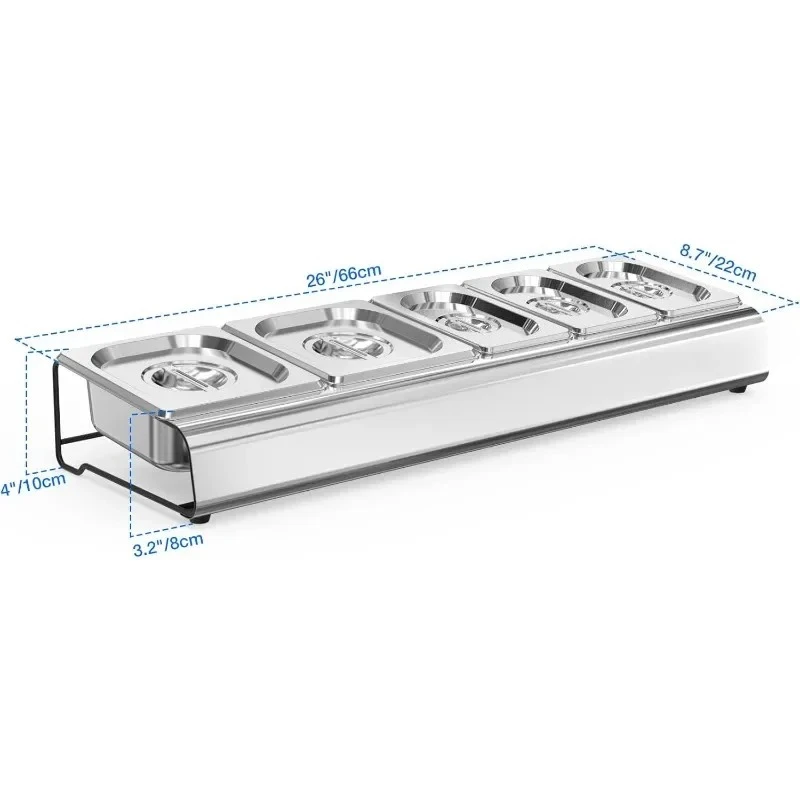 26"/66cm

8.7"/22cm

4"/10cm

3.2"/8cm