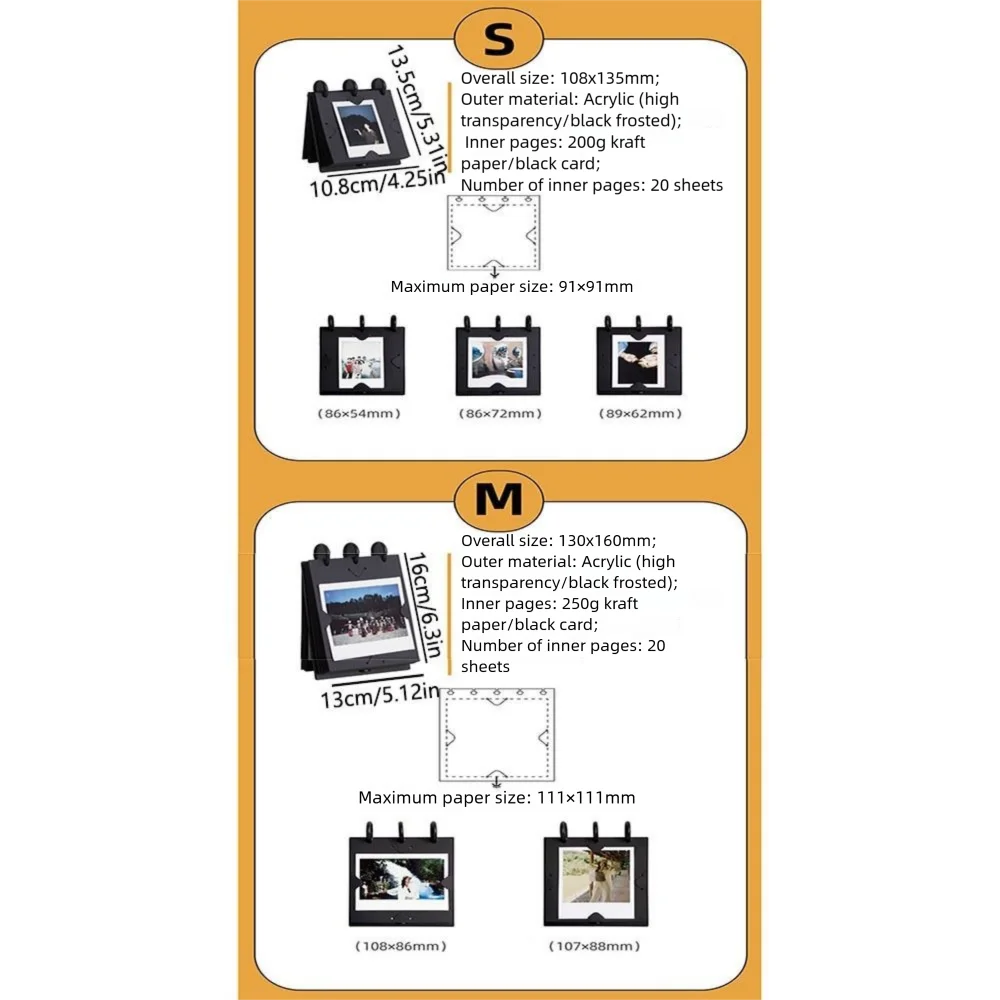 S

13.5cm/5.31in

10.8cm/4.25in

Overall size: 108x135mm;
Outer material: Acrylic (high transparency/black frosted);
Inner pages: 200g kraft paper/black card;
Number of inner pages: 20 sheets

Maximum paper size: 91×91mm

(86×54mm)

(86×72mm)

(89×62mm)

M

16cm/6.3in

13cm/5.12in

Overall size: 130x160mm;
Outer material: Acrylic (high transparency/black frosted);
Inner pages: 250g kraft paper/black card;
Number of inner pages: 20 sheets

Maximum paper size: 111×111mm

(108×86mm)

(107×88mm)