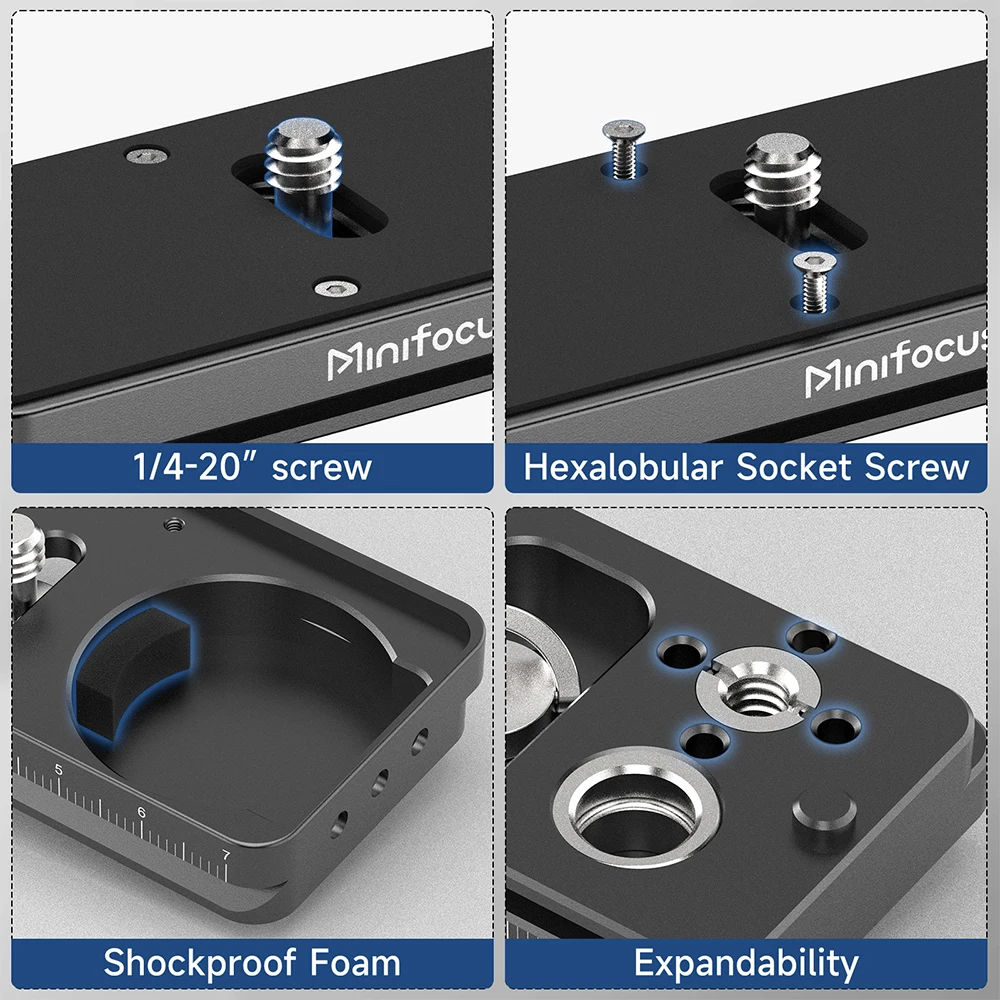 Minifocus

1/4-20" screw

Minifocus

Hexalobular Socket Screw

5
6
7

Shockproof Foam

Expandability